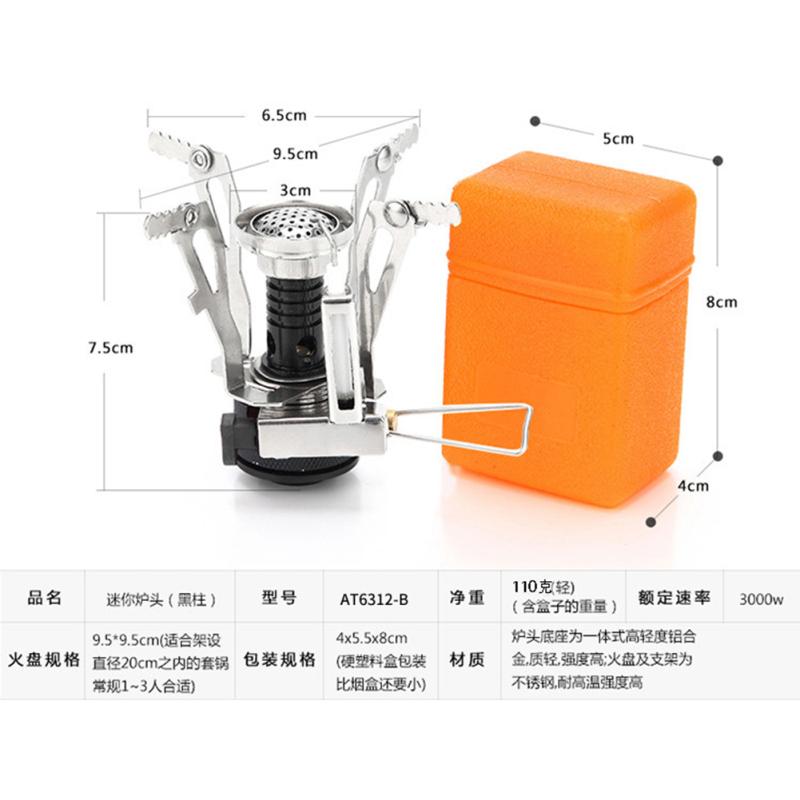 6.5cm
9.5cm
3cm
7.5cm
5cm
8cm
4cm

| 品名 | 迷你炉头（黑柱） | 型号 | AT6312-B | 净重 | 110克(轻)（含盒子的重量） | 额定速率 | 3000w |
|---|---|---|---|---|---|---|---|
| 火盘规格 | 9.5*9.5cm(适合架设直径20cm之内的套锅常规1~3人合适) | 包装规格 | 4x5.5x8cm (硬塑料盒包装比烟盒还要小) | 材质 | 炉头底座为一体式高轻度铝合金,质轻,强度高;火盘及支架为不锈钢,耐高温强度高 | | |