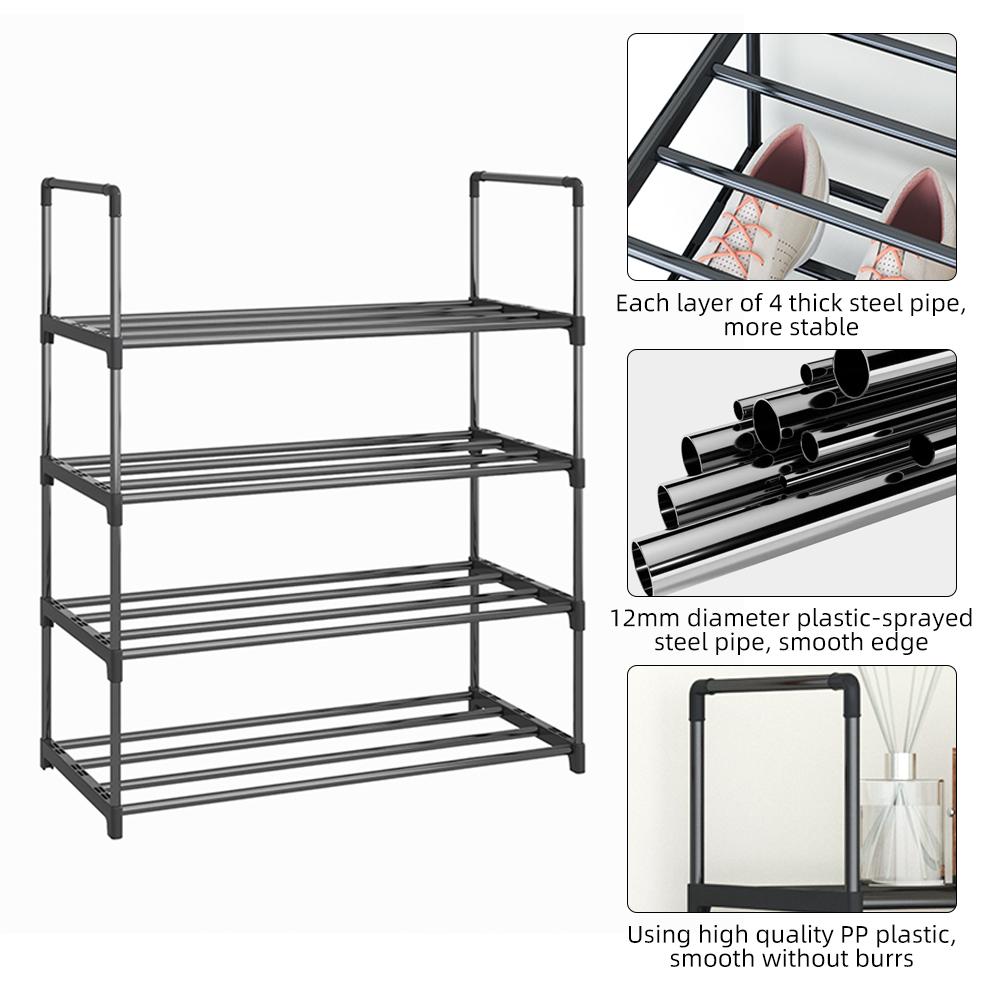 Each layer of 4 thick steel pipe, more stable

12mm diameter plastic-sprayed steel pipe, smooth edge

Using high quality PP plastic, smooth without burrs