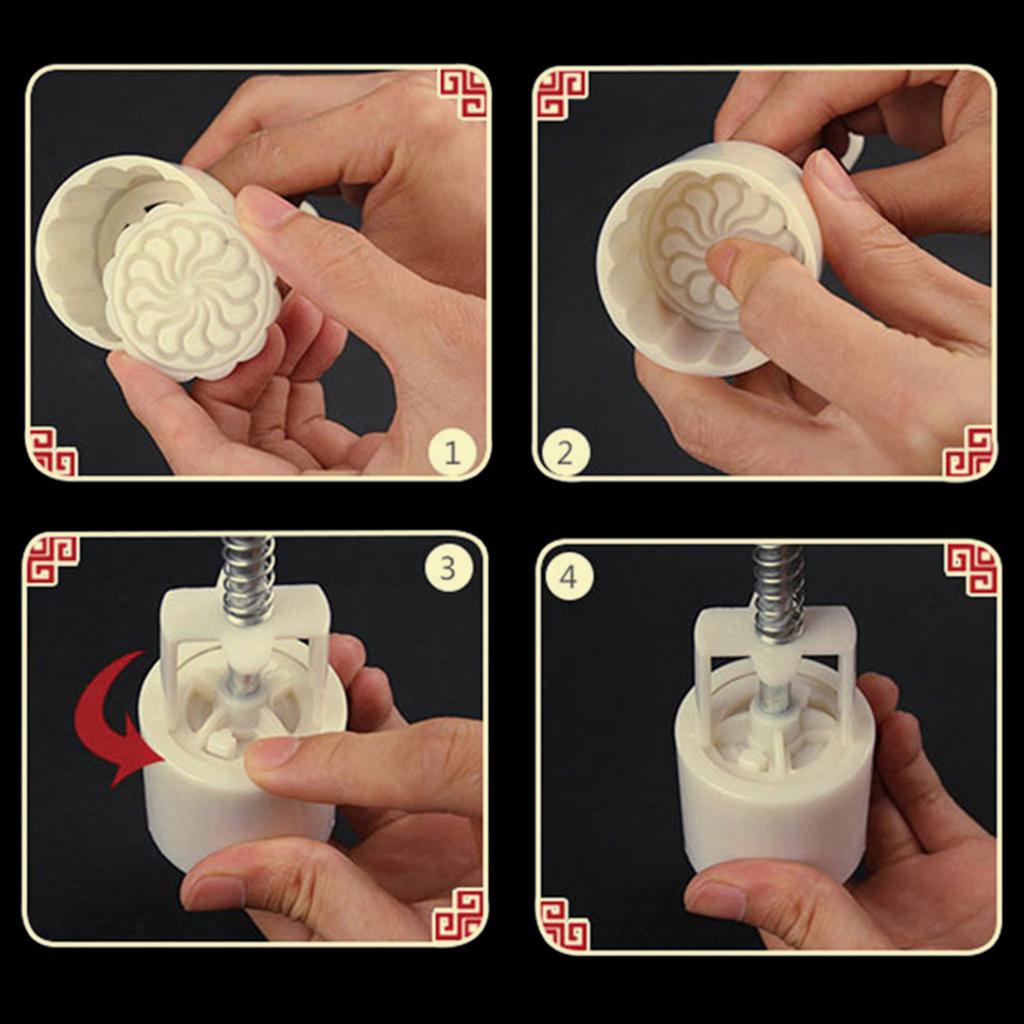 1

2

3

4