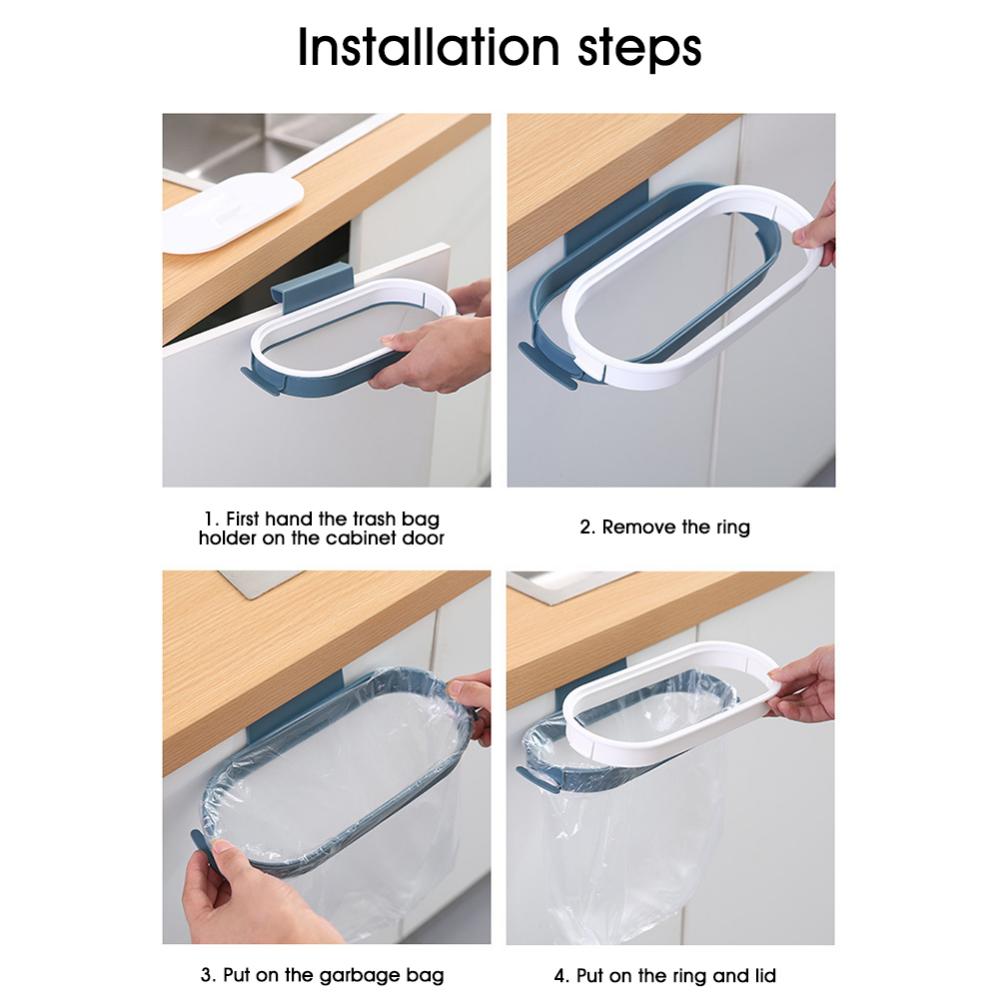 Installation steps

1. First hand the trash bag holder on the cabinet door

2. Remove the ring

3. Put on the garbage bag

4. Put on the ring and lid