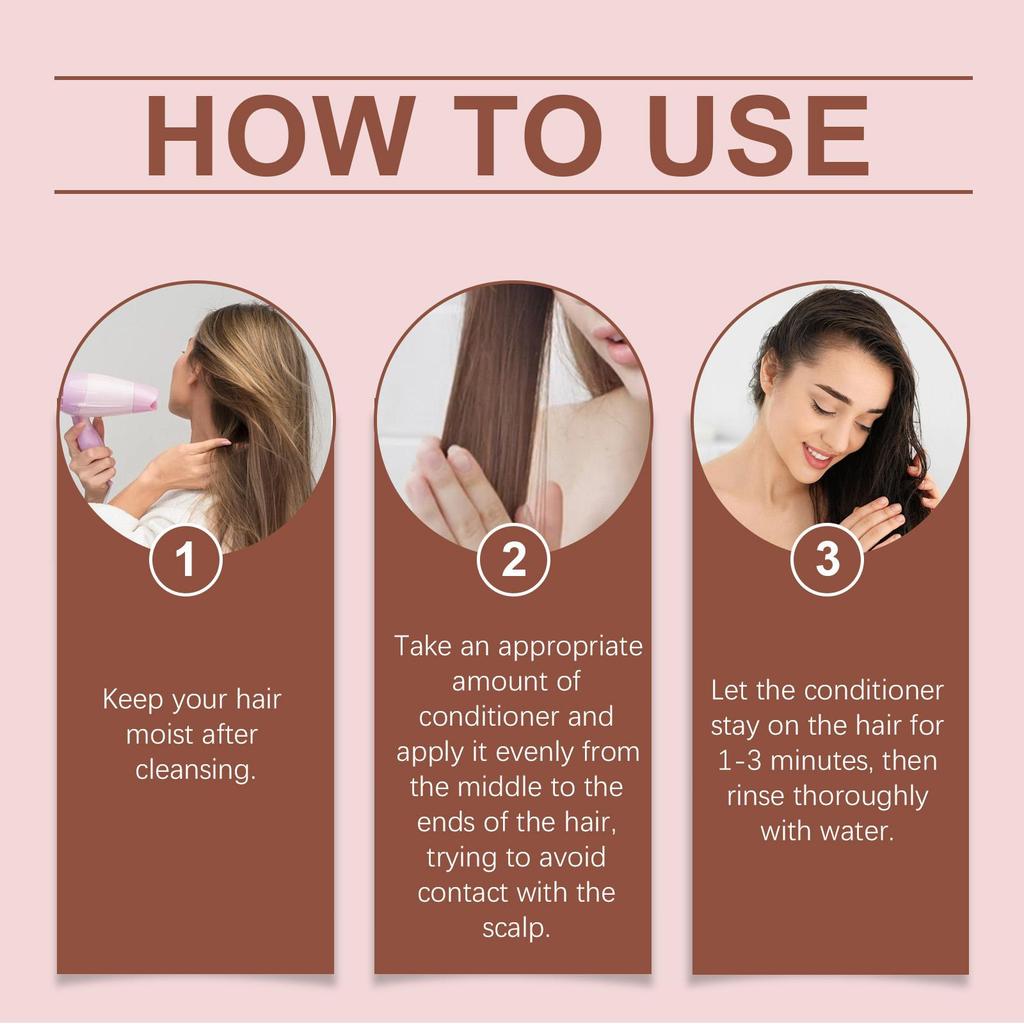 HOW TO USE

1

Keep your hair moist after cleansing.

2

Take an appropriate amount of conditioner and apply it evenly from the middle to the ends of the hair, trying to avoid contact with the scalp.

3

Let the conditioner stay on the hair for 1-3 minutes, then rinse thoroughly with water.