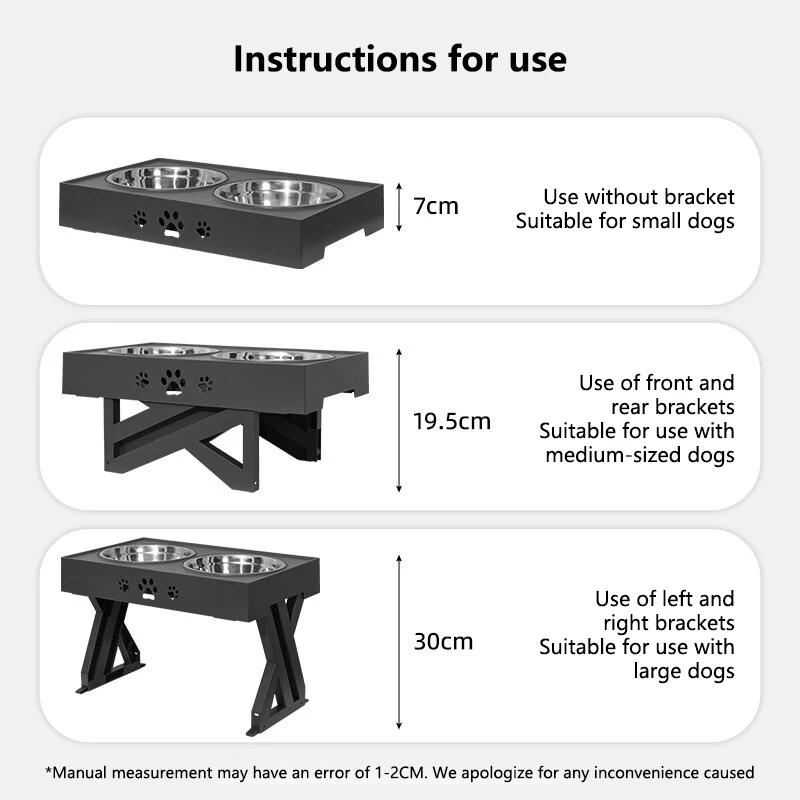 Instructions for use

7cm

Use without bracket
Suitable for small dogs

19.5cm

Use of front and rear brackets
Suitable for use with medium-sized dogs

30cm

Use of left and right brackets
Suitable for use with large dogs

*Manual measurement may have an error of 1-2CM. We apologize for any inconvenience caused