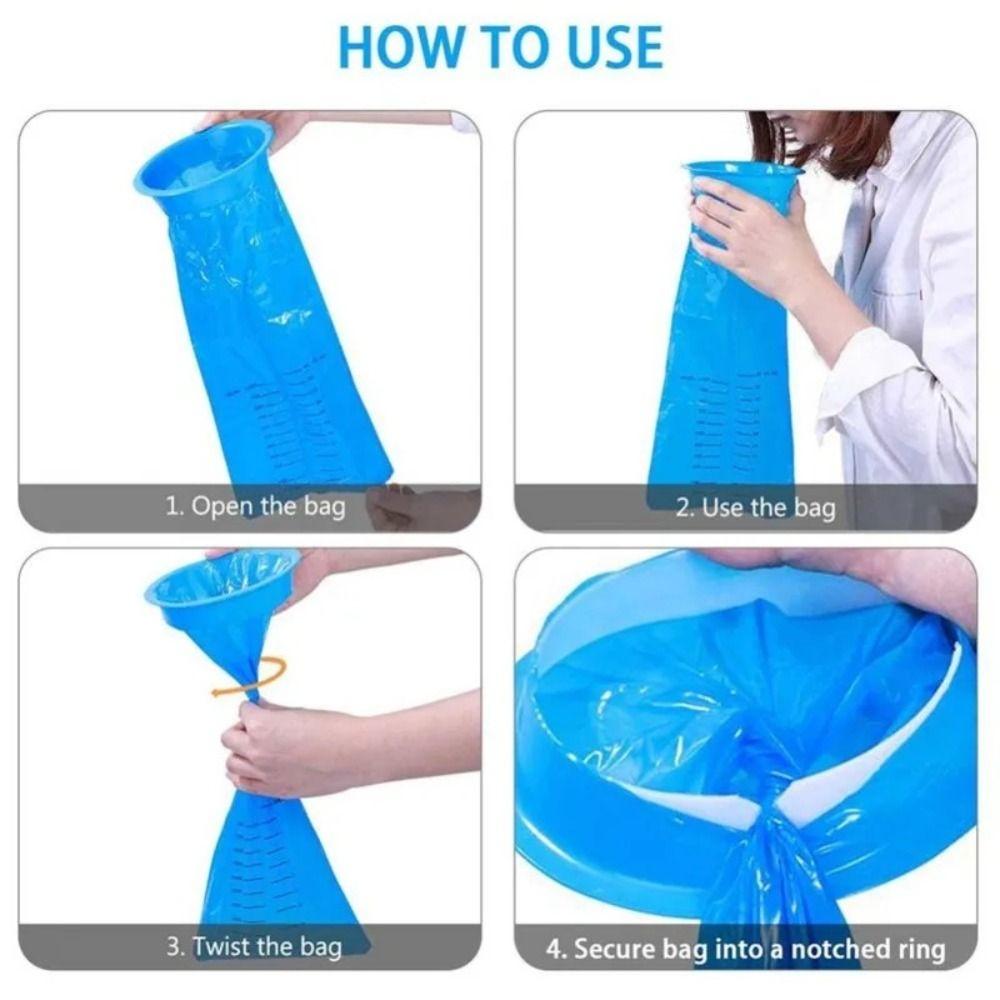 HOW TO USE

1. Open the bag

2. Use the bag

3. Twist the bag

4. Secure bag into a notched ring