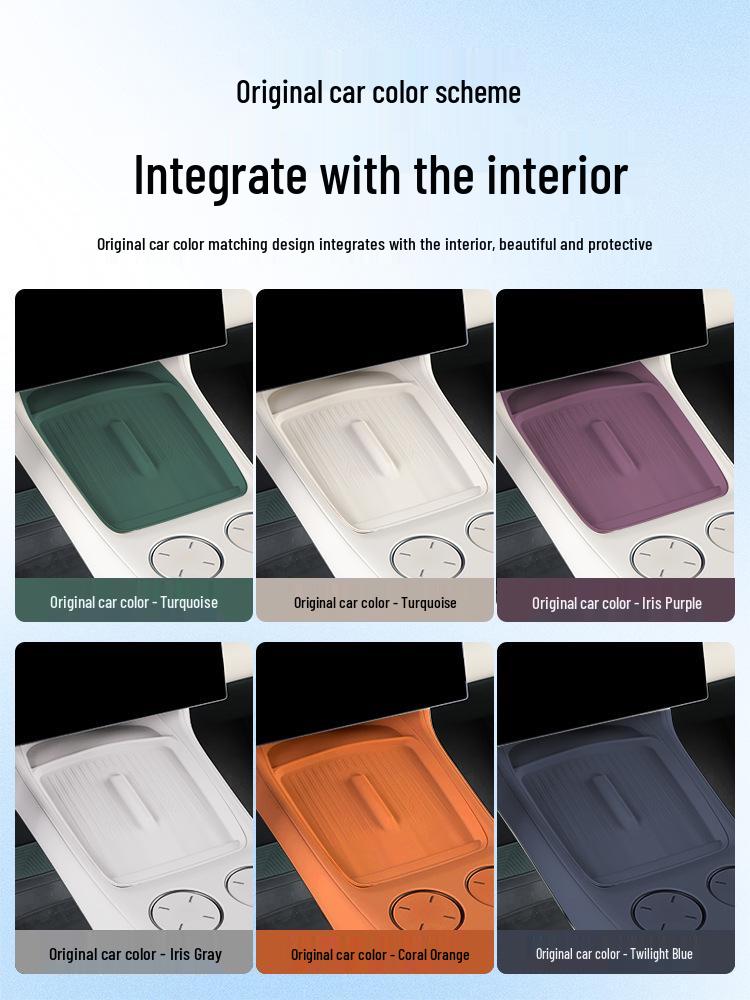 Original car color scheme

Integrate with the interior

Original car color matching design integrates with the interior, beautiful and protective

Original car color - Turquoise

Original car color - Turquoise

Original car color - Iris Purple

Original car color - Iris Gray

Original car color - Coral Orange

Original car color - Twilight Blue