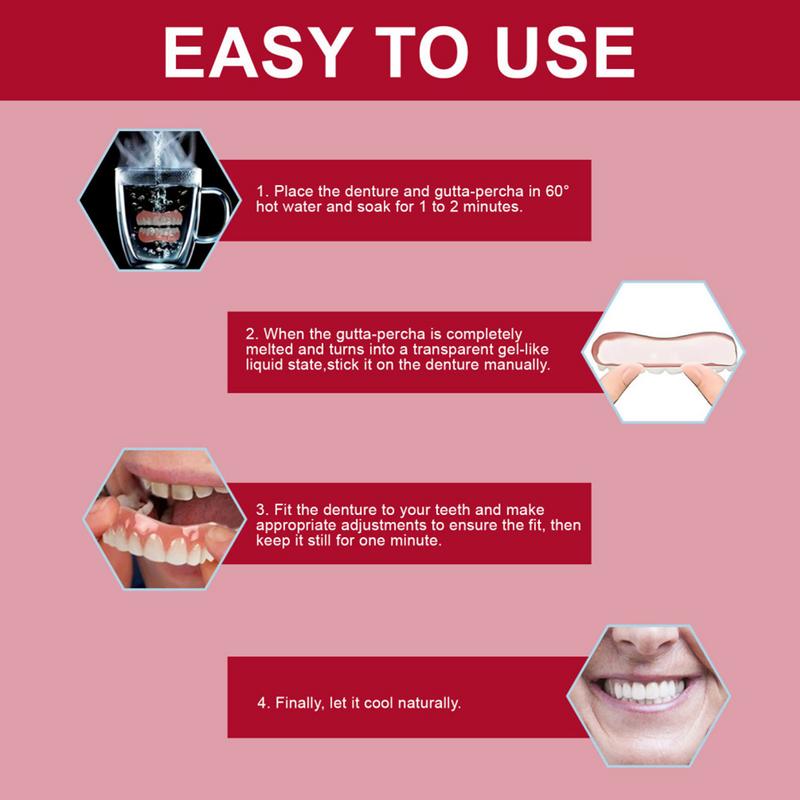 EASY TO USE

1. Place the denture and gutta-percha in 60° hot water and soak for 1 to 2 minutes.

2. When the gutta-percha is completely melted and turns into a transparent gel-like liquid state,stick it on the denture manually.

3. Fit the denture to your teeth and make appropriate adjustments to ensure the fit, then keep it still for one minute.

4. Finally, let it cool naturally.