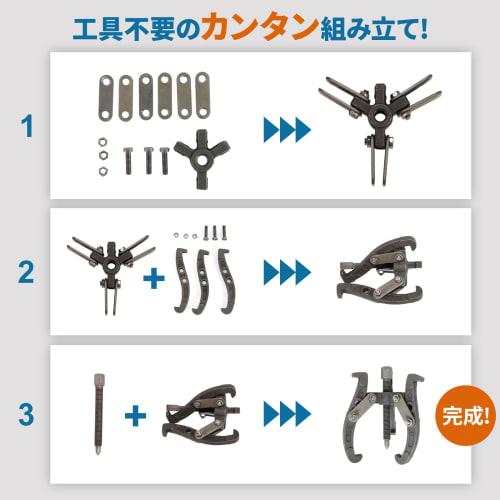 工具不要のカンタン組み立て!

1

2

+

3

+

完成!