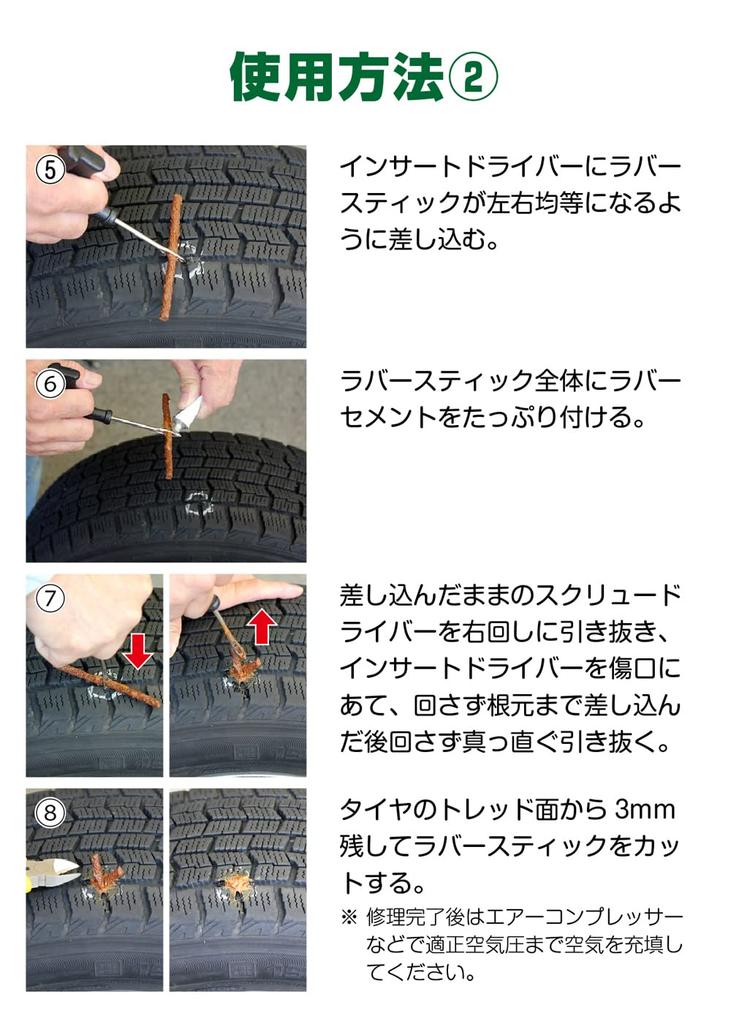 使用方法②

⑤

インサートドライバーにラバースティックが左右均等になるように差し込む。

⑥

ラバースティック全体にラバーセメントをたっぷり付ける。

⑦

差し込んだままのスクリュードライバーを右回しに引き抜き、インサートドライバーを傷口にあて、回さず根元まで差し込んだ後回さず真っ直ぐ引き抜く。

⑧

タイヤのトレッド面から 3mm 残してラバースティックをカットする。

※ 修理完了後はエアーコンプレッサーなどで適正空気圧まで空気を充填してください。