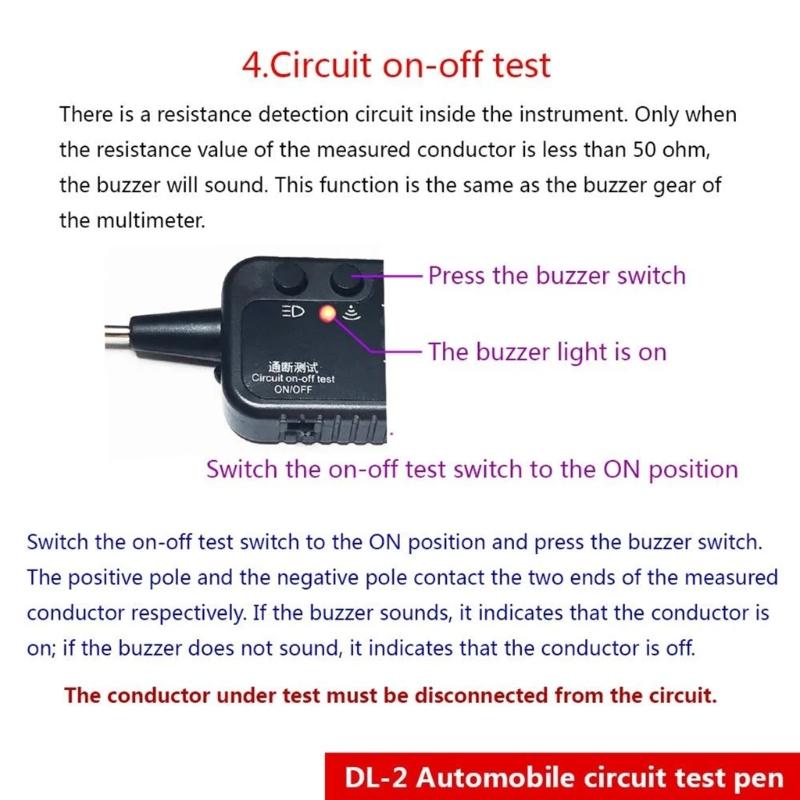 4.Circuit on-off test

There is a resistance detection circuit inside the instrument. Only when the resistance value of the measured conductor is less than 50 ohm, the buzzer will sound. This function is the same as the buzzer gear of the multimeter.

Press the buzzer switch

The buzzer light is on

通断测试
Circuit on-off test
ON/OFF

Switch the on-off test switch to the ON position

Switch the on-off test switch to the ON position and press the buzzer switch. The positive pole and the negative pole contact the two ends of the measured conductor respectively. If the buzzer sounds, it indicates that the conductor is on; if the buzzer does not sound, it indicates that the conductor is off.

The conductor under test must be disconnected from the circuit.

DL-2 Automobile circuit test pen