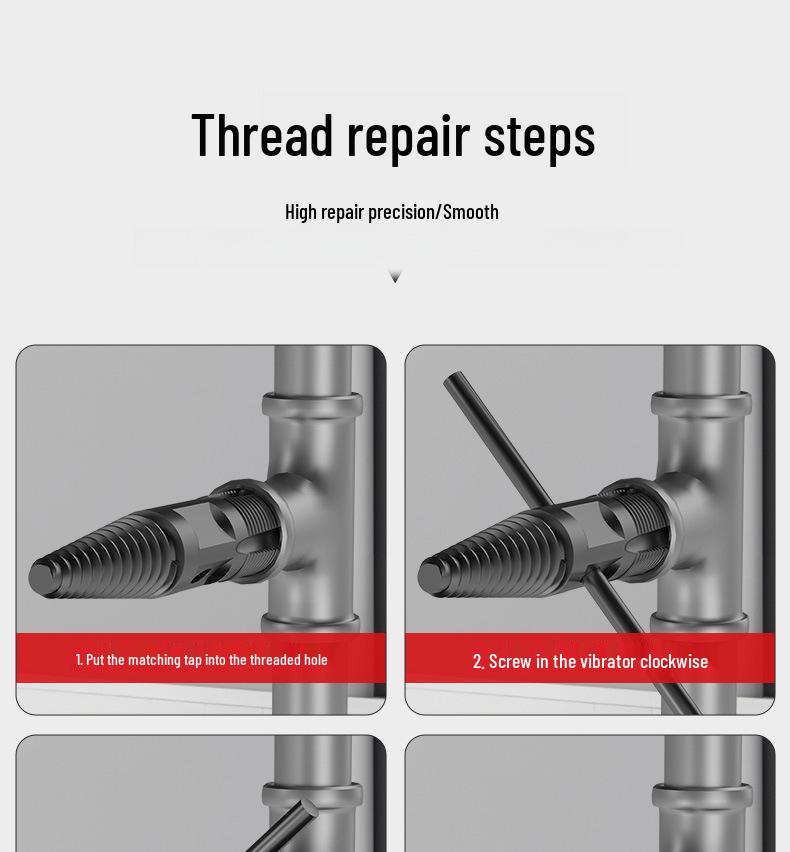 Thread repair steps

High repair precision/Smooth

1. Put the matching tap into the threaded hole

2. Screw in the vibrator clockwise