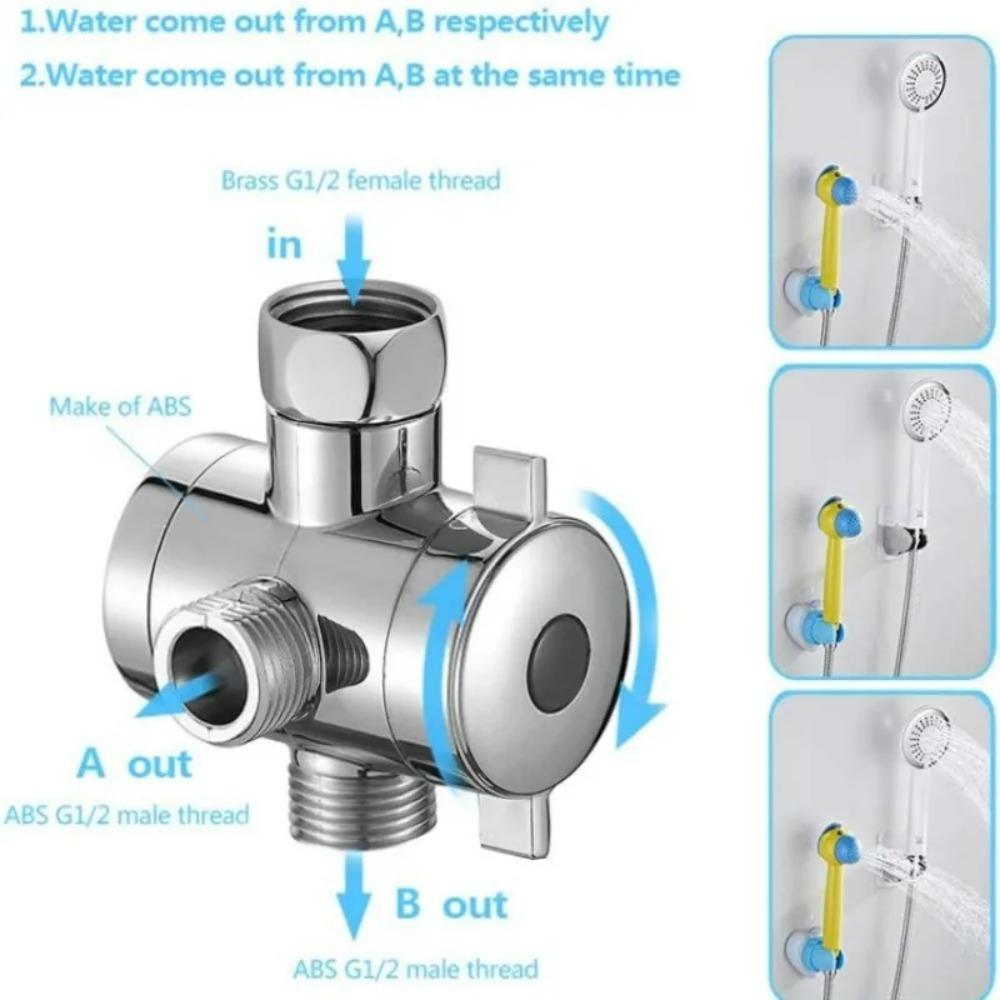 1.Water come out from A,B respectively

2.Water come out from A,B at the same time

Brass G1/2 female thread

in

Make of ABS

A out

ABS G1/2 male thread

B out

ABS G1/2 male thread