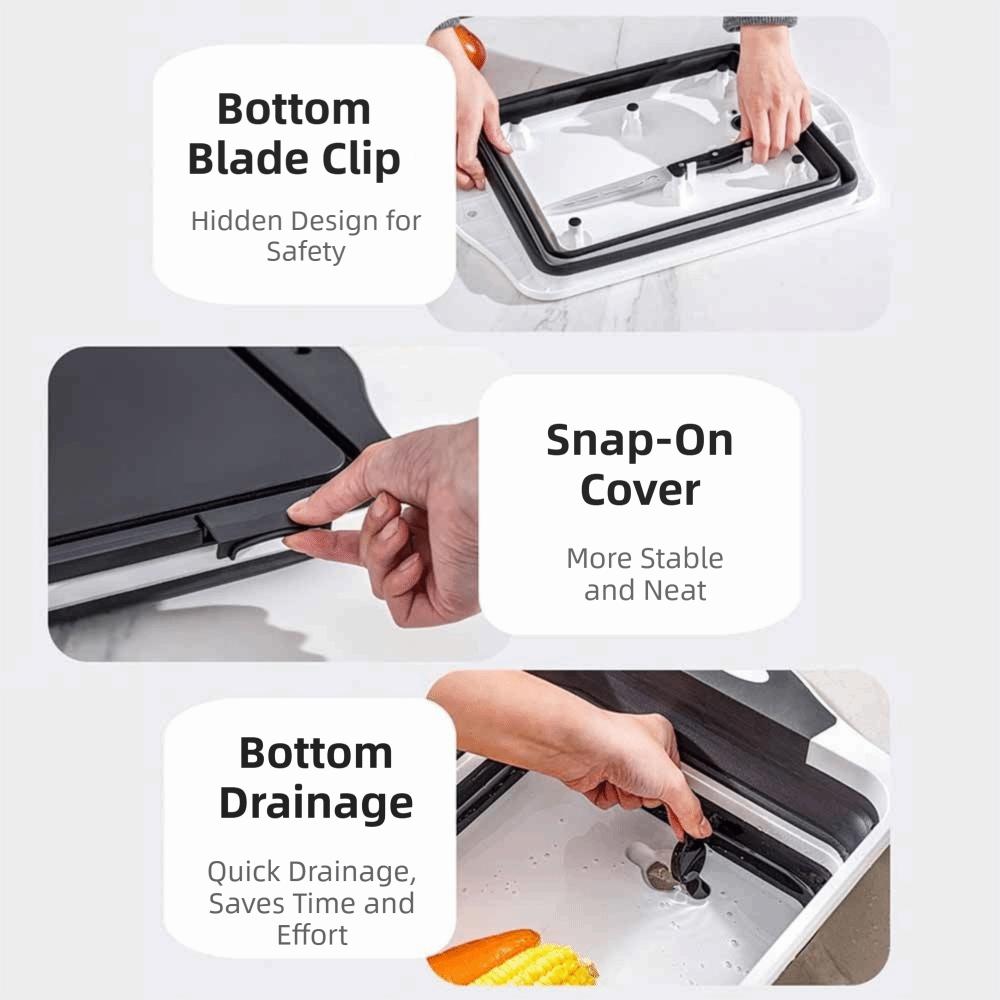 Bottom Blade Clip

Hidden Design for Safety

Snap-On Cover

More Stable and Neat

Bottom Drainage

Quick Drainage, Saves Time and Effort