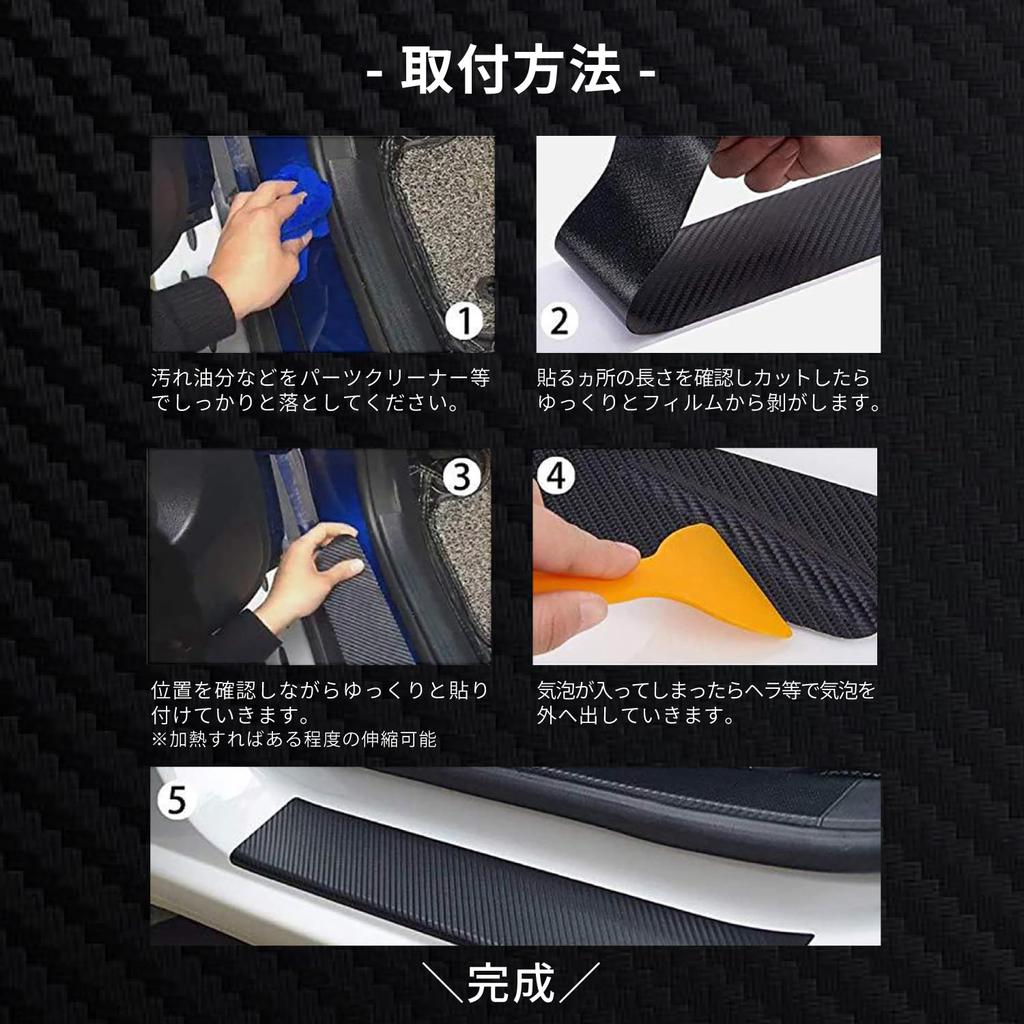 - 取付方法 -

1

汚れ油分などをパーツクリーナー等でしっかりと落としてください。

2

貼るヵ所の長さを確認しカットしたらゆっくりとフィルムから剥がします。

3

位置を確認しながらゆっくりと貼り付けていきます。
※加熱すればある程度の伸縮可能

4

気泡が入ってしまったらヘラ等で気泡を外へ出していきます。

5

＼完成／