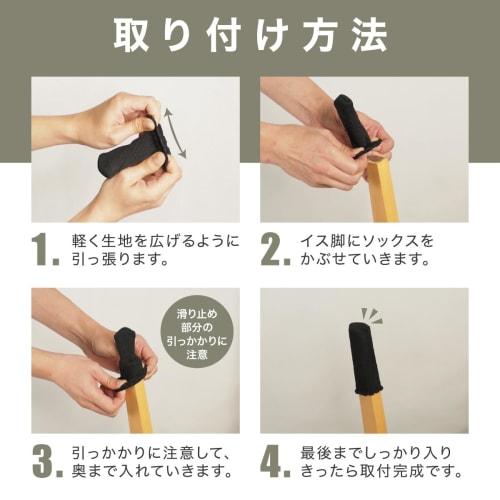 取り付け方法

1. 軽く生地を広げるように引っ張ります。

2. イス脚にソックスをかぶせていきます。

滑り止め部分の引っかかりに注意

3. 引っかかりに注意して、奥まで入れていきます。

4. 最後までしっかり入りきったら取付完成です。