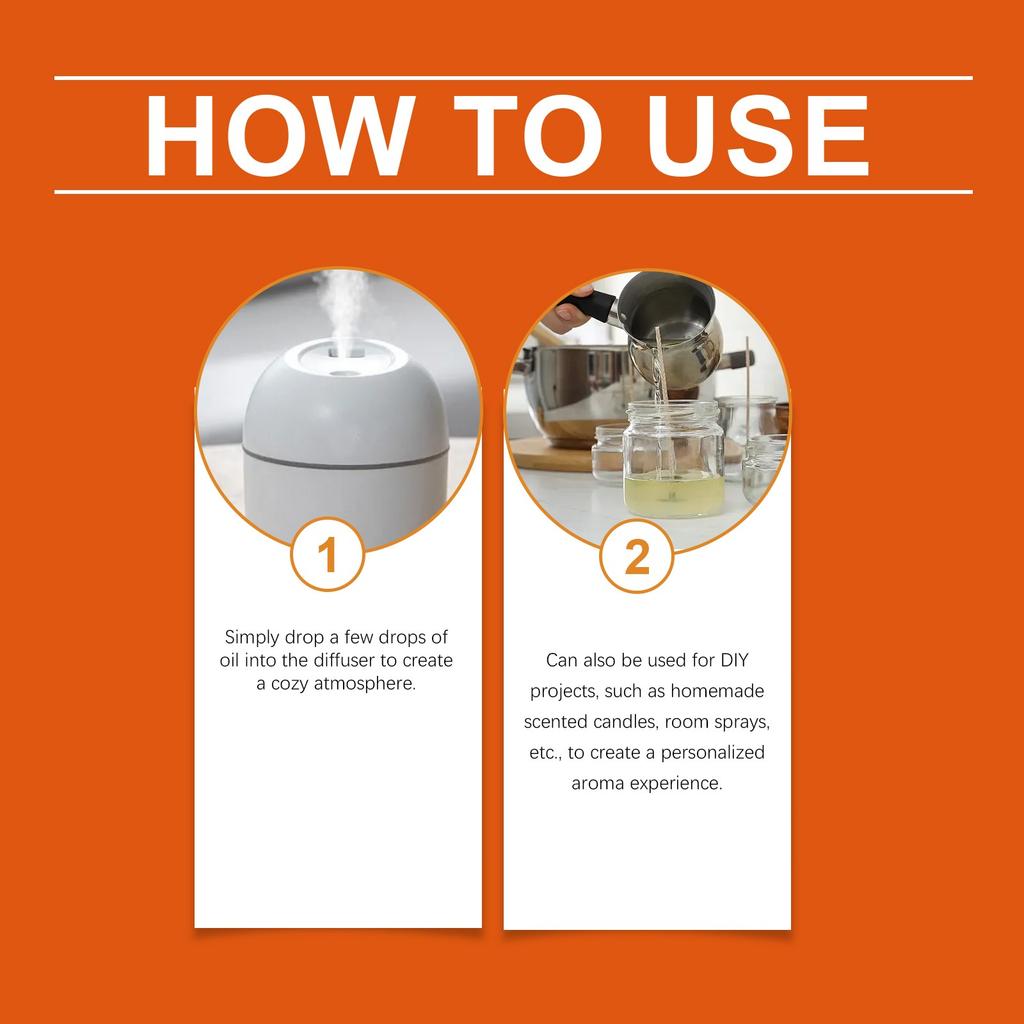 HOW TO USE

1

Simply drop a few drops of oil into the diffuser to create a cozy atmosphere.

2

Can also be used for DIY projects, such as homemade scented candles, room sprays, etc., to create a personalized aroma experience.