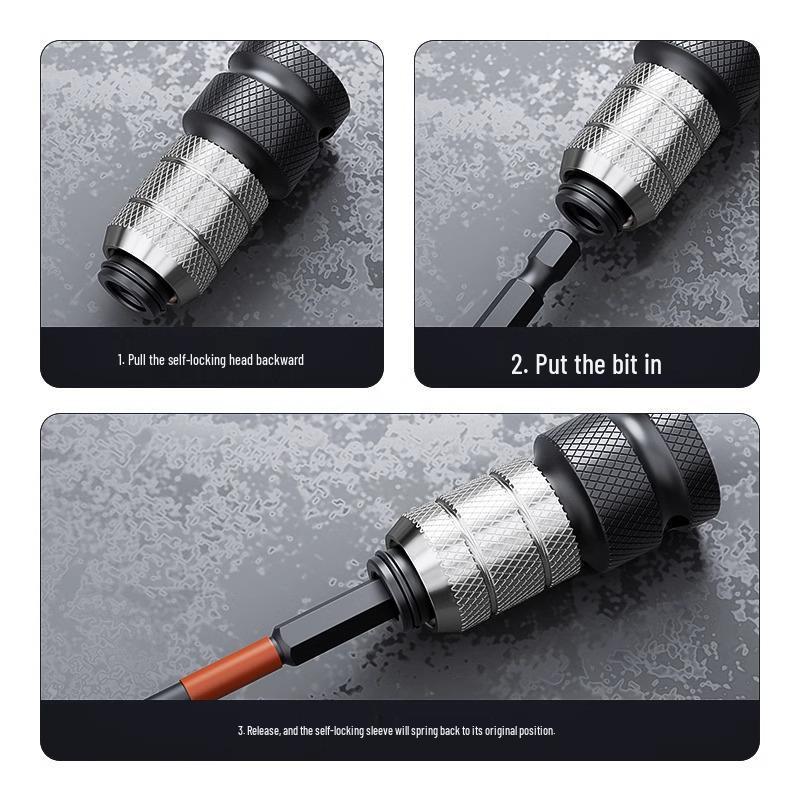 1. Pull the self-locking head backward

2. Put the bit in

3. Release, and the self-locking sleeve will spring back to its original position.