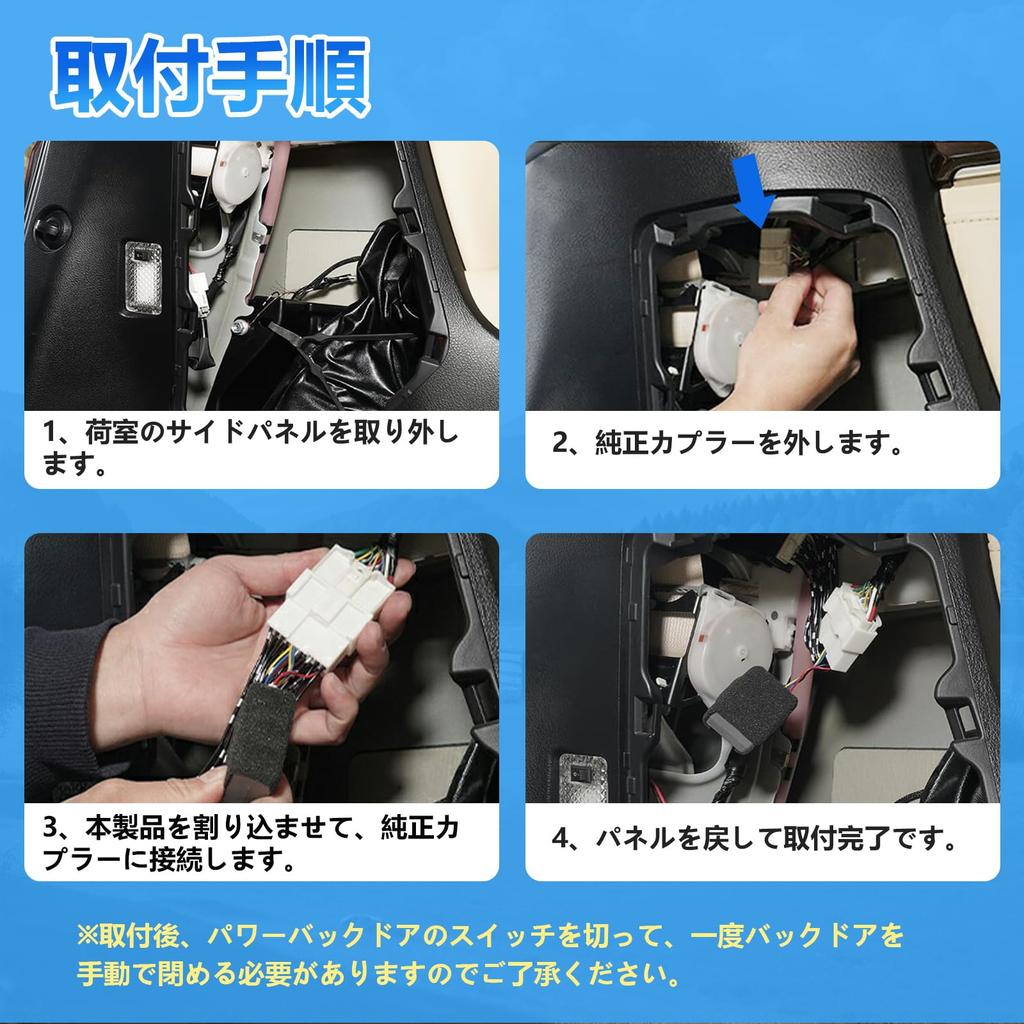 取付手順

1、荷室のサイドパネルを取り外します。

2、純正カプラーを外します。

3、本製品を割り込ませて、純正カプラーに接続します。

4、パネルを戻して取付完了です。

※取付後、パワーバックドアのスイッチを切って、一度バックドアを手動で閉める必要がありますのでご了承ください。