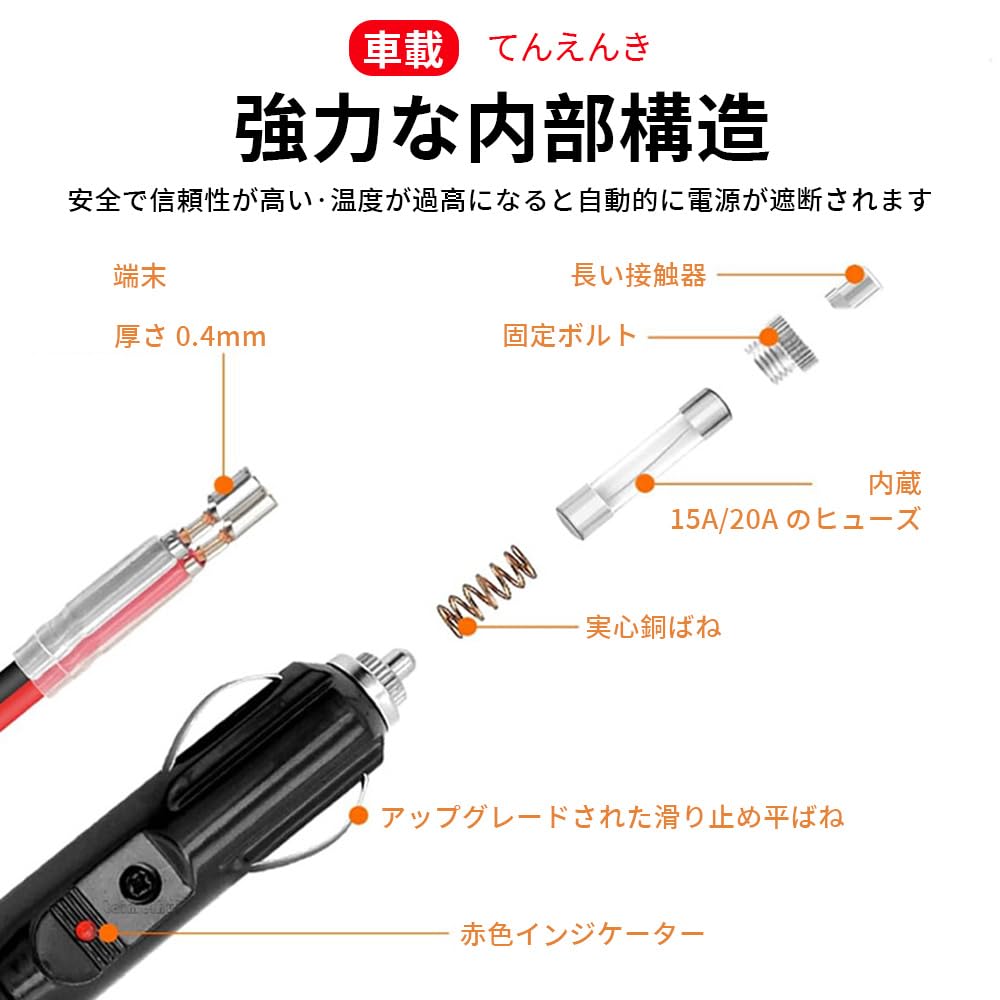 車載 てんえんき

強力な内部構造

安全で信頼性が高い·温度が過高になると自動的に電源が遮断されます

端末

厚さ 0.4mm

長い接触器

固定ボルト

内蔵
15A/20A のヒューズ

実心銅ばね

アップグレードされた滑り止め平ばね

赤色インジケーター