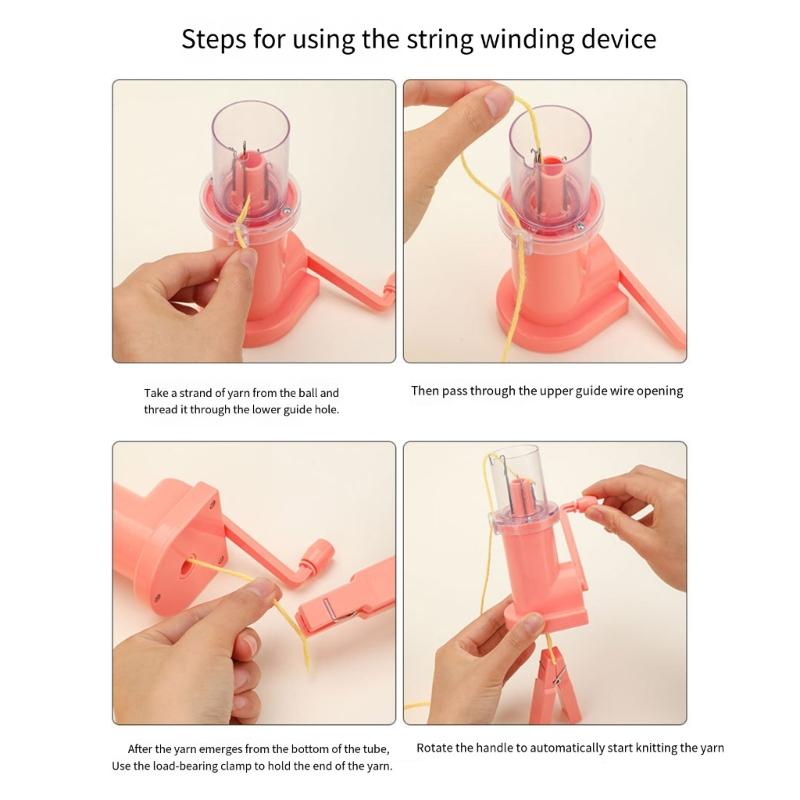 Steps for using the string winding device

Take a strand of yarn from the ball and thread it through the lower guide hole.

Then pass through the upper guide wire opening

After the yarn emerges from the bottom of the tube, Use the load-bearing clamp to hold the end of the yarn.

Rotate the handle to automatically start knitting the yarn