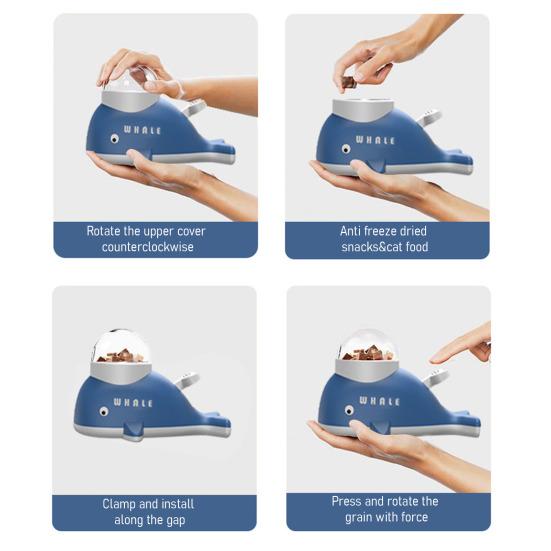 WHALE

Rotate the upper cover counterclockwise

WHALE

Anti freeze dried snacks&cat food

WHALE

Clamp and install along the gap

WHALE

Press and rotate the grain with force