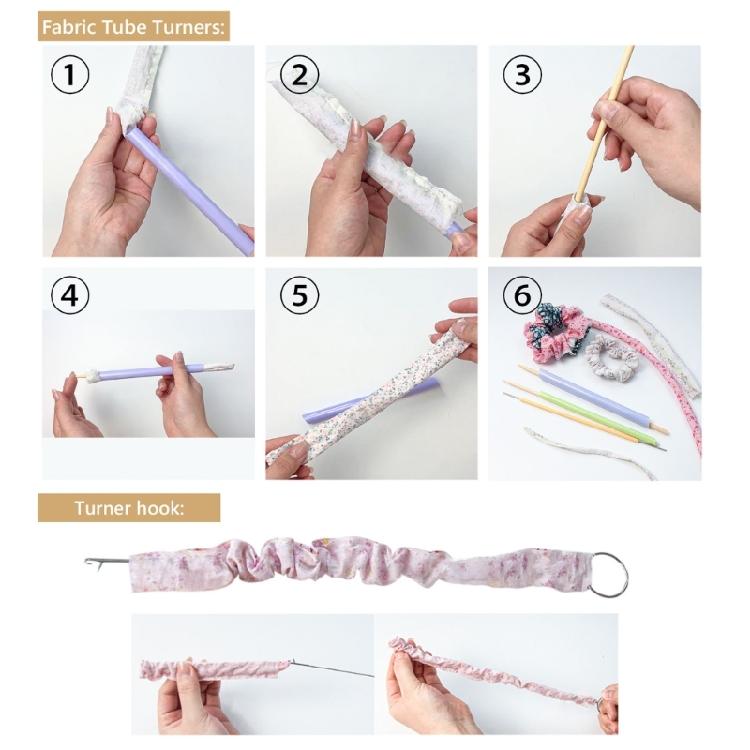 Fabric Tube Turners:

1

2

3

4

5

6

Turner hook: