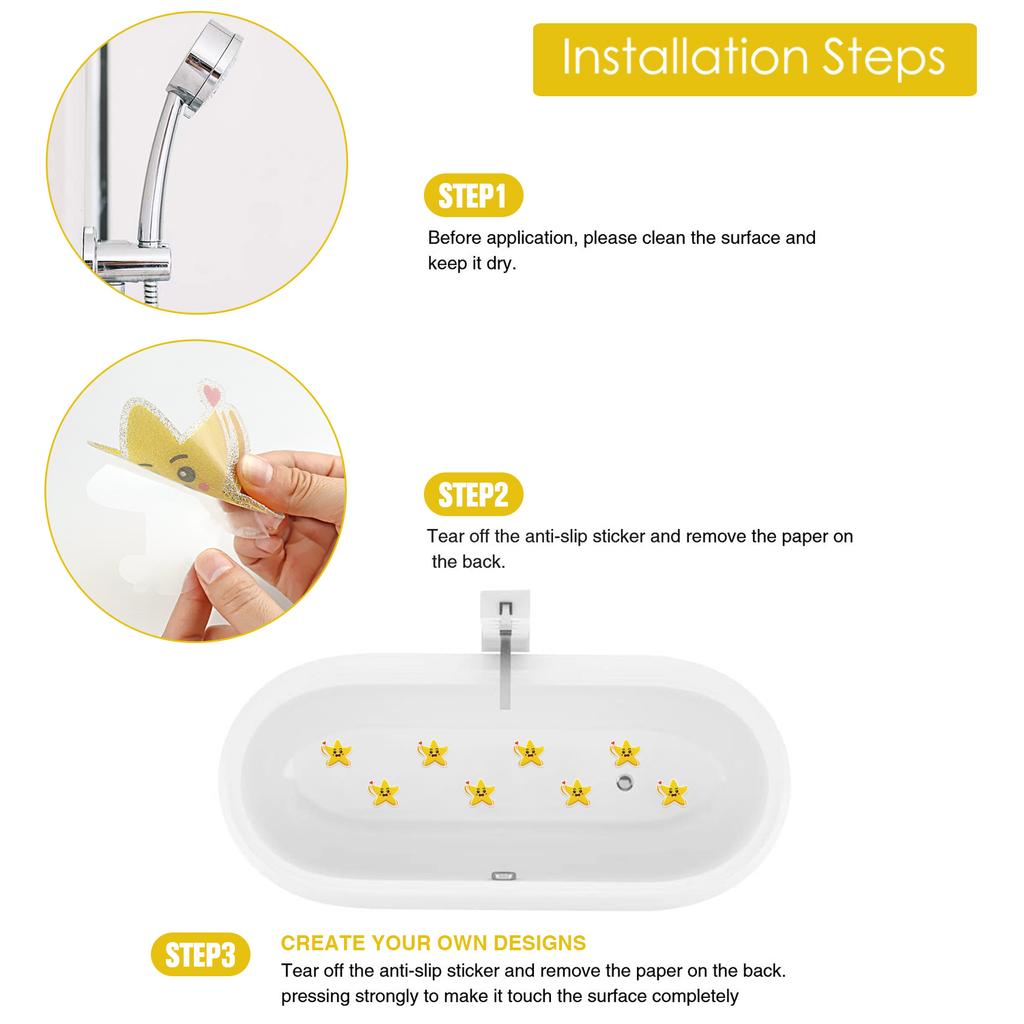 Installation Steps

STEP1

Before application, please clean the surface and keep it dry.

STEP2

Tear off the anti-slip sticker and remove the paper on the back.

STEP3

CREATE YOUR OWN DESIGNS

Tear off the anti-slip sticker and remove the paper on the back. pressing strongly to make it touch the surface completely