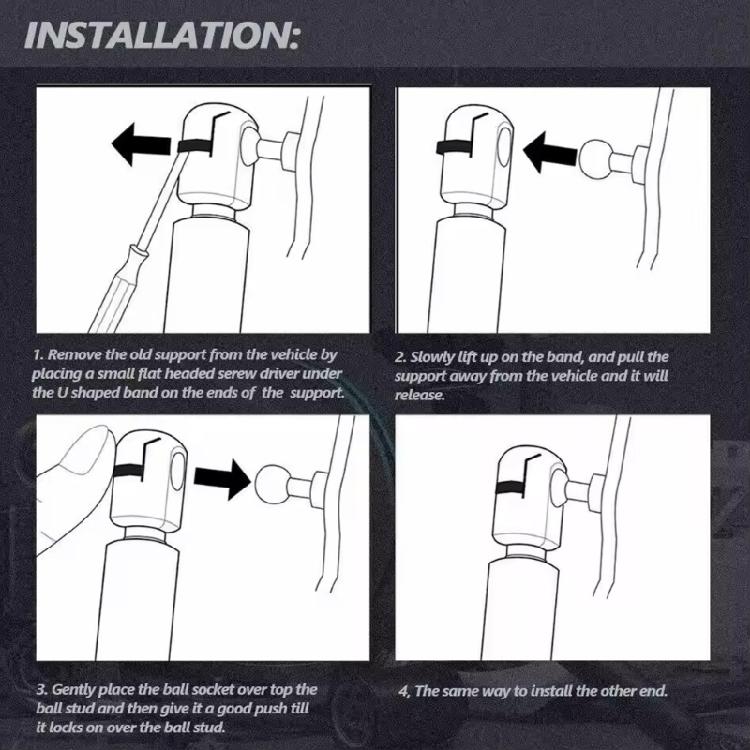 INSTALLATION:

1. Remove the old support from the vehicle by placing a small flat headed screw driver under the U shaped band on the ends of the support.

2. Slowly lift up on the band, and pull the support away from the vehicle and it will release.

3. Gently place the ball socket over top the ball stud and then give it a good push till it locks on over the ball stud.

4, The same way to install the other end.