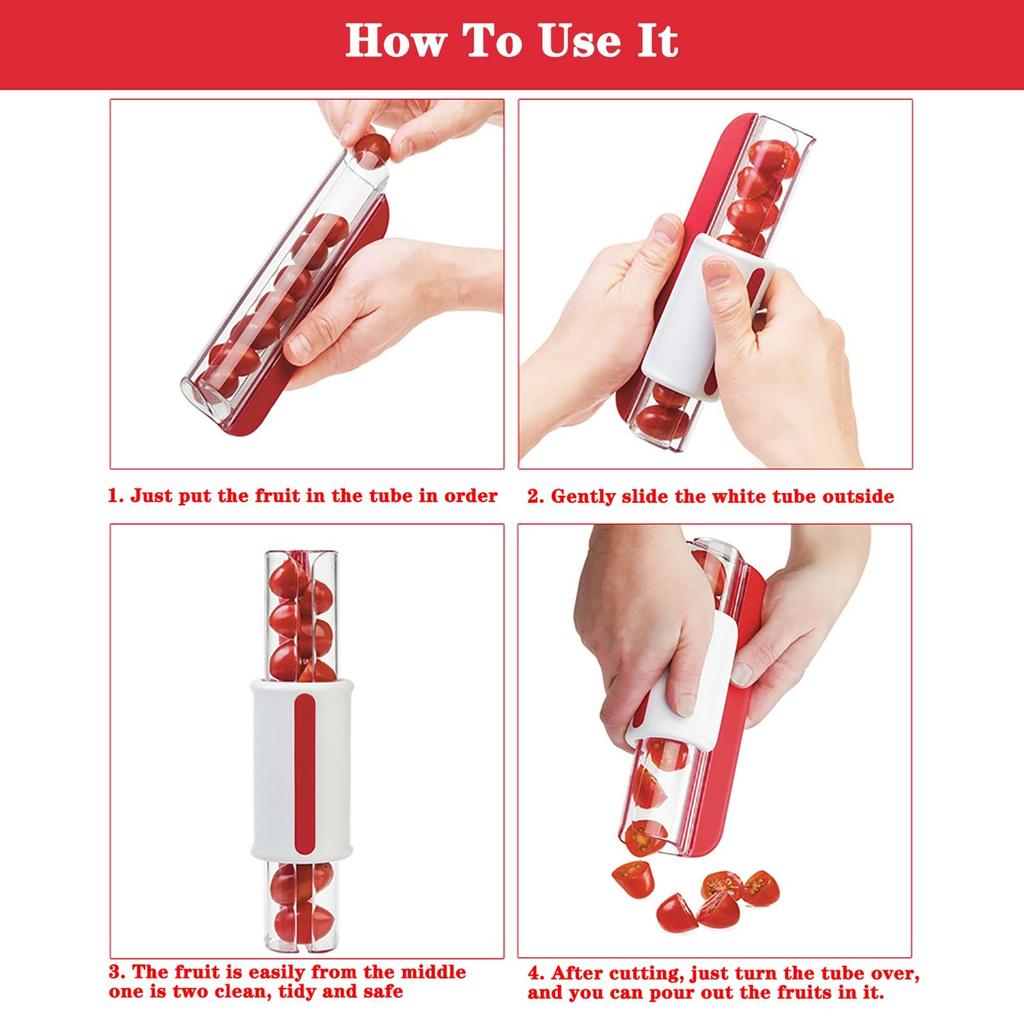 How To Use It

1. Just put the fruit in the tube in order

2. Gently slide the white tube outside

3. The fruit is easily from the middle one is two clean, tidy and safe

4. After cutting, just turn the tube over, and you can pour out the fruits in it.