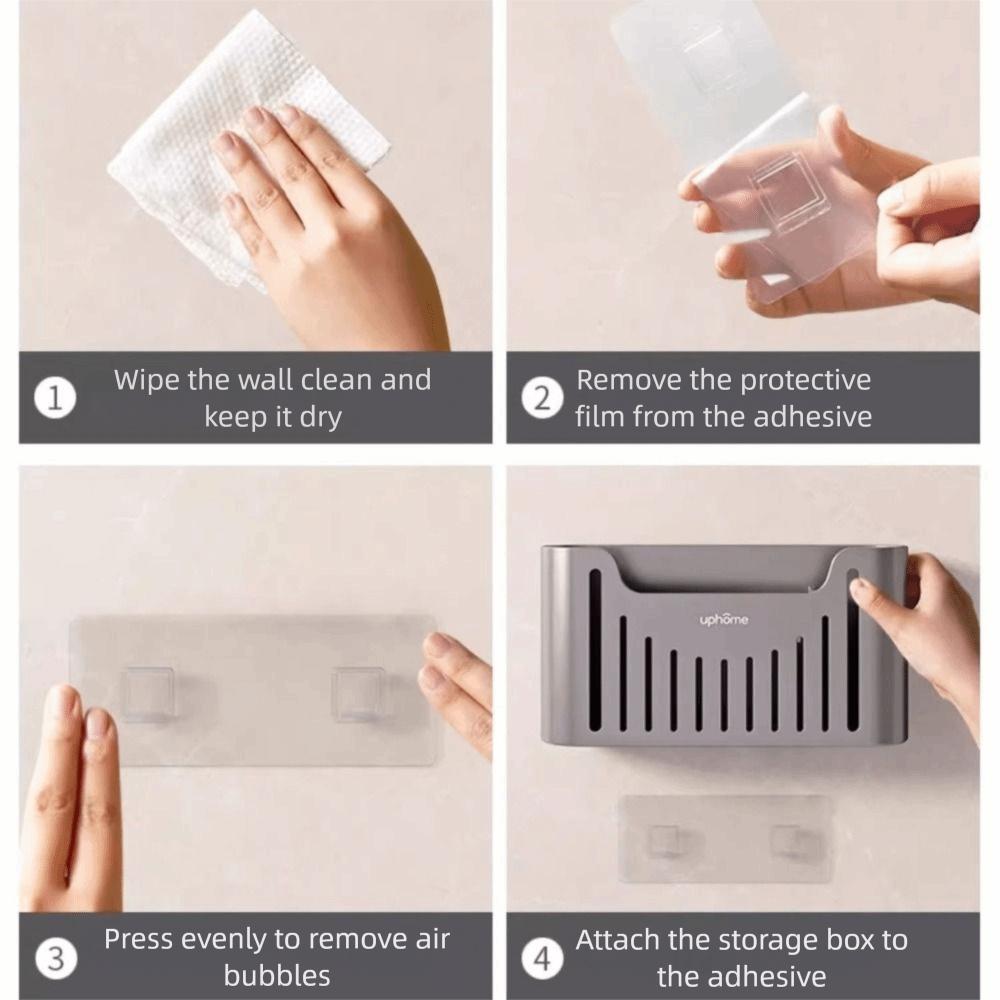 1 Wipe the wall clean and keep it dry

2 Remove the protective film from the adhesive

3 Press evenly to remove air bubbles

uphome

4 Attach the storage box to the adhesive