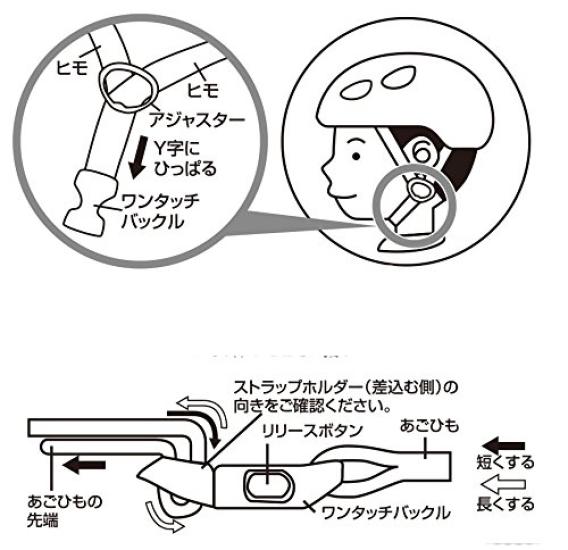 ヒモ
ヒモ
アジャスター
Y字に
ひっぱる
ワンタッチ
バックル

ストラップホルダー（差込む側）の向きをご確認ください。
リリースボタン
あごひも
短くする
長くする
あごひもの
先端
ワンタッチバックル