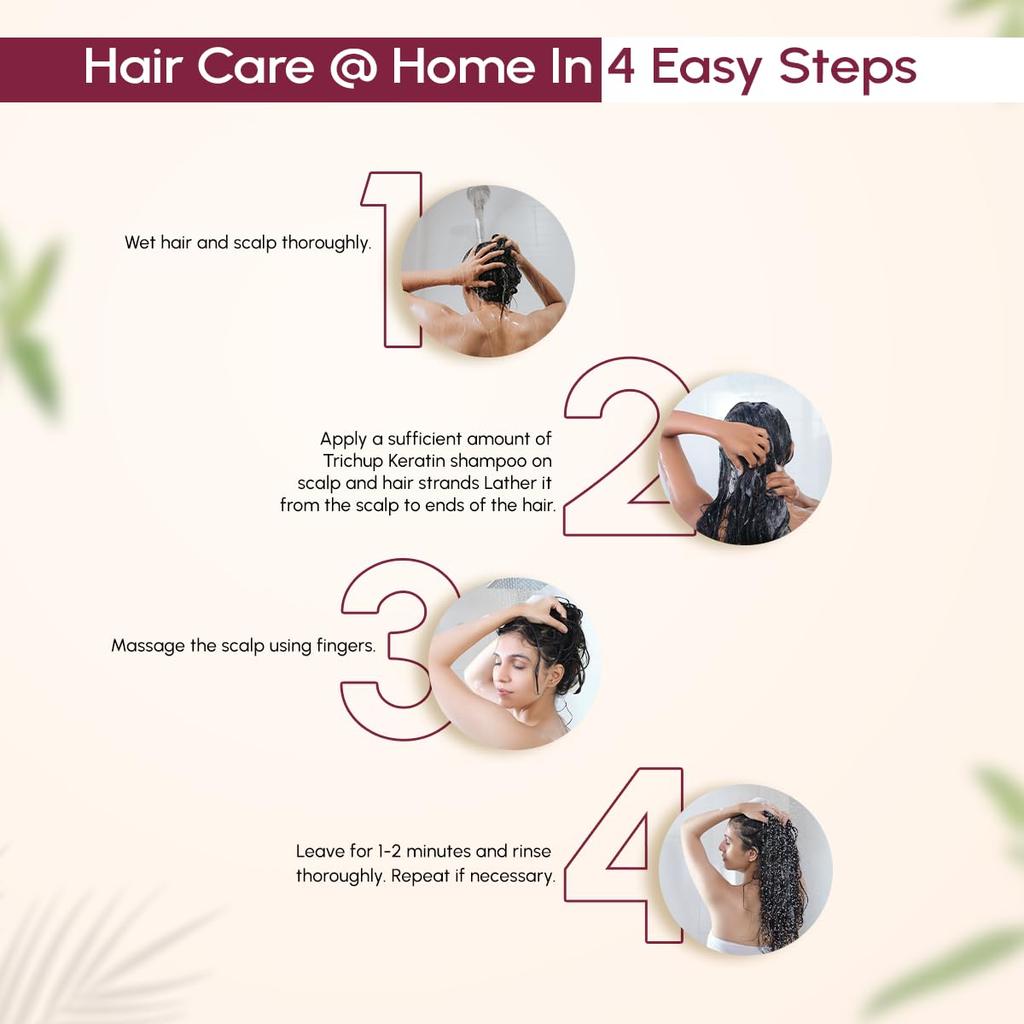 Hair Care @ Home In 4 Easy Steps

1

Wet hair and scalp thoroughly.

2

Apply a sufficient amount of Trichup Keratin shampoo on scalp and hair strands Lather it from the scalp to ends of the hair.

3

Massage the scalp using fingers.

4

Leave for 1-2 minutes and rinse thoroughly. Repeat if necessary.