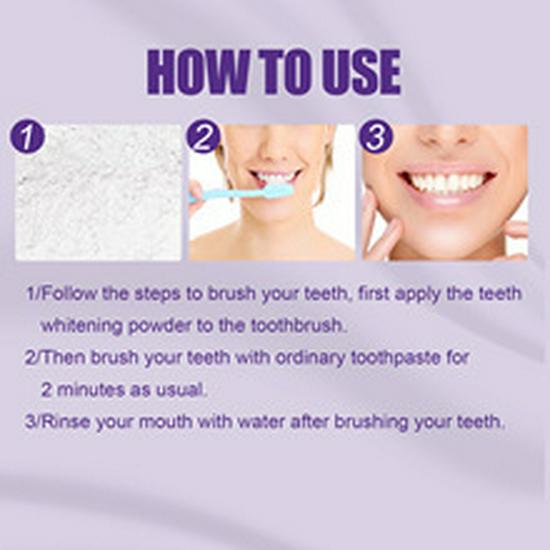 HOW TO USE

1

2

3

1/Follow the steps to brush your teeth, first apply the teeth whitening powder to the toothbrush.

2/Then brush your teeth with ordinary toothpaste for 2 minutes as usual.

3/Rinse your mouth with water after brushing your teeth.