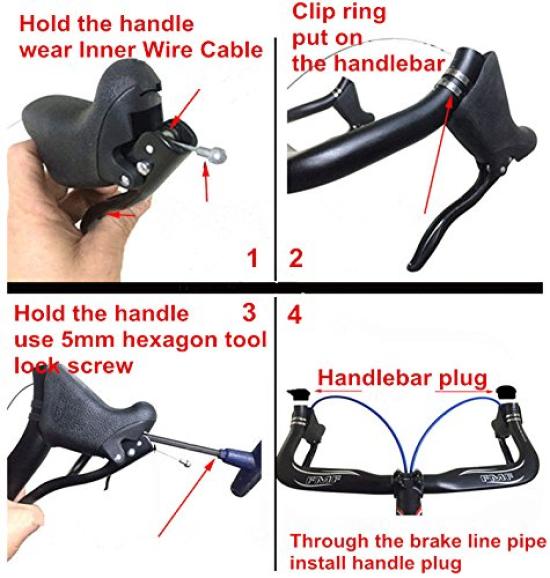 Hold the handle wear Inner Wire Cable

1

Clip ring put on the handlebar

2

Hold the handle use 5mm hexagon tool lock screw

3

4

Handlebar plug

FMF

FMF

Through the brake line pipe install handle plug