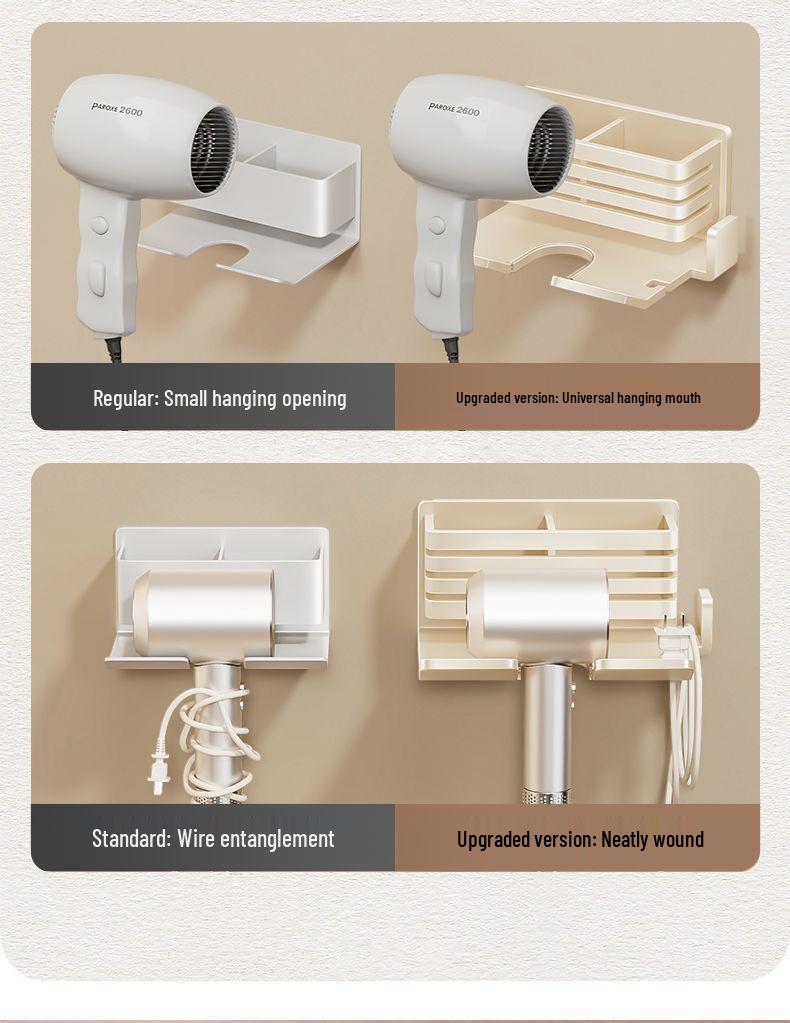 PAROXE 2600

PAROXE 2600

Regular: Small hanging opening

Upgraded version: Universal hanging mouth

Standard: Wire entanglement

Upgraded version: Neatly wound