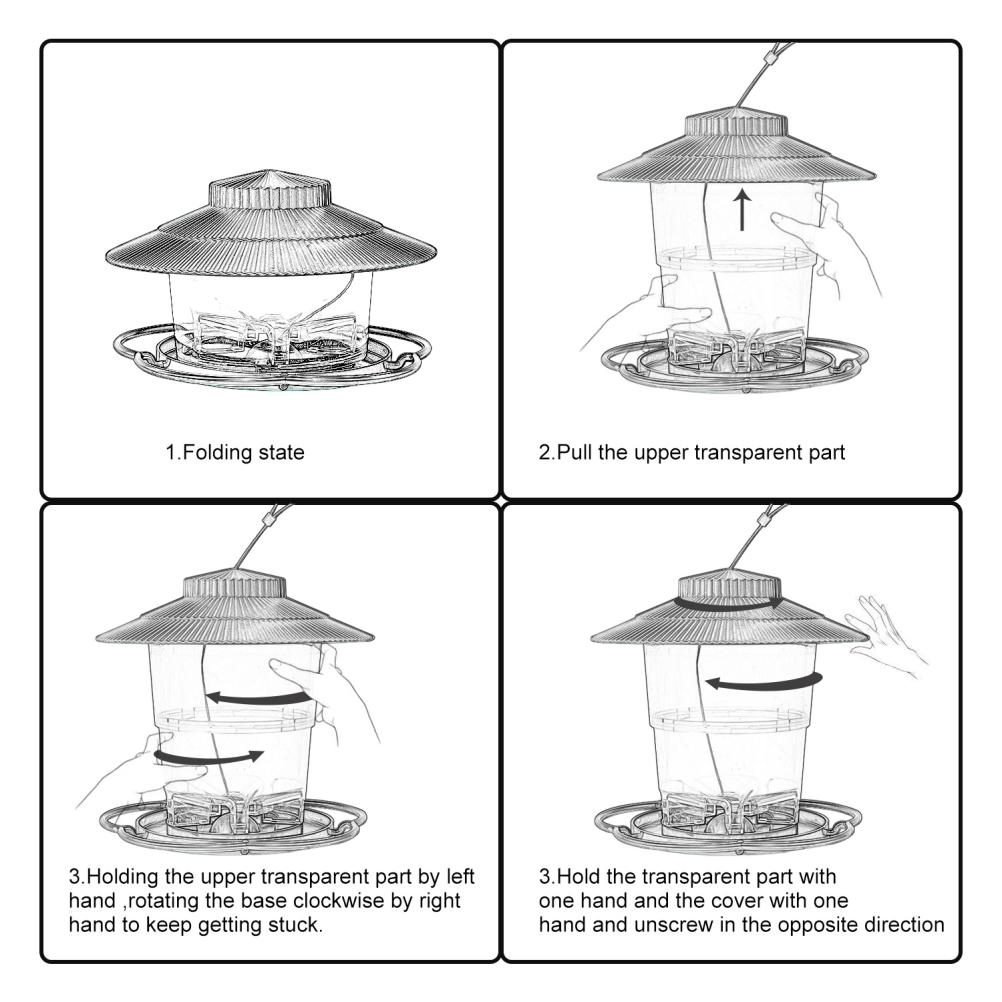 1.Folding state

2.Pull the upper transparent part

3.Holding the upper transparent part by left hand ,rotating the base clockwise by right hand to keep getting stuck.

3.Hold the transparent part with one hand and the cover with one hand and unscrew in the opposite direction