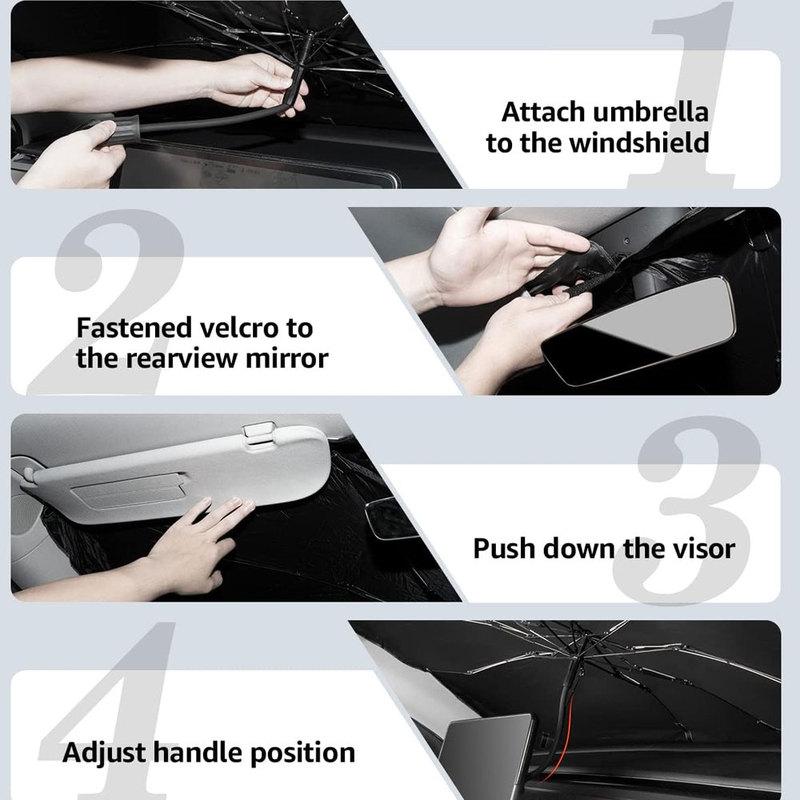 1

Attach umbrella to the windshield

2

Fastened velcro to the rearview mirror

3

Push down the visor

4

Adjust handle position