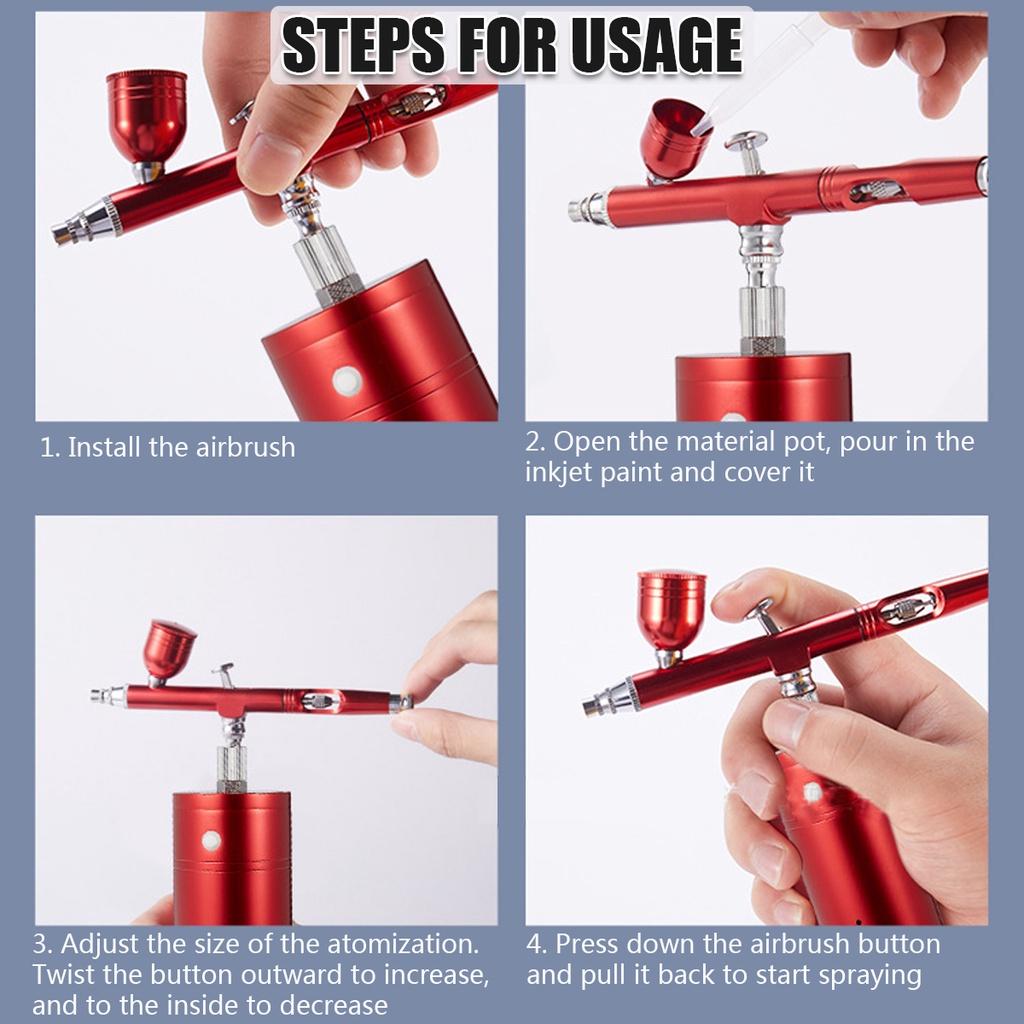 STEPS FOR USAGE

1. Install the airbrush

2. Open the material pot, pour in the inkjet paint and cover it

3. Adjust the size of the atomization. Twist the button outward to increase, and to the inside to decrease

4. Press down the airbrush button and pull it back to start spraying