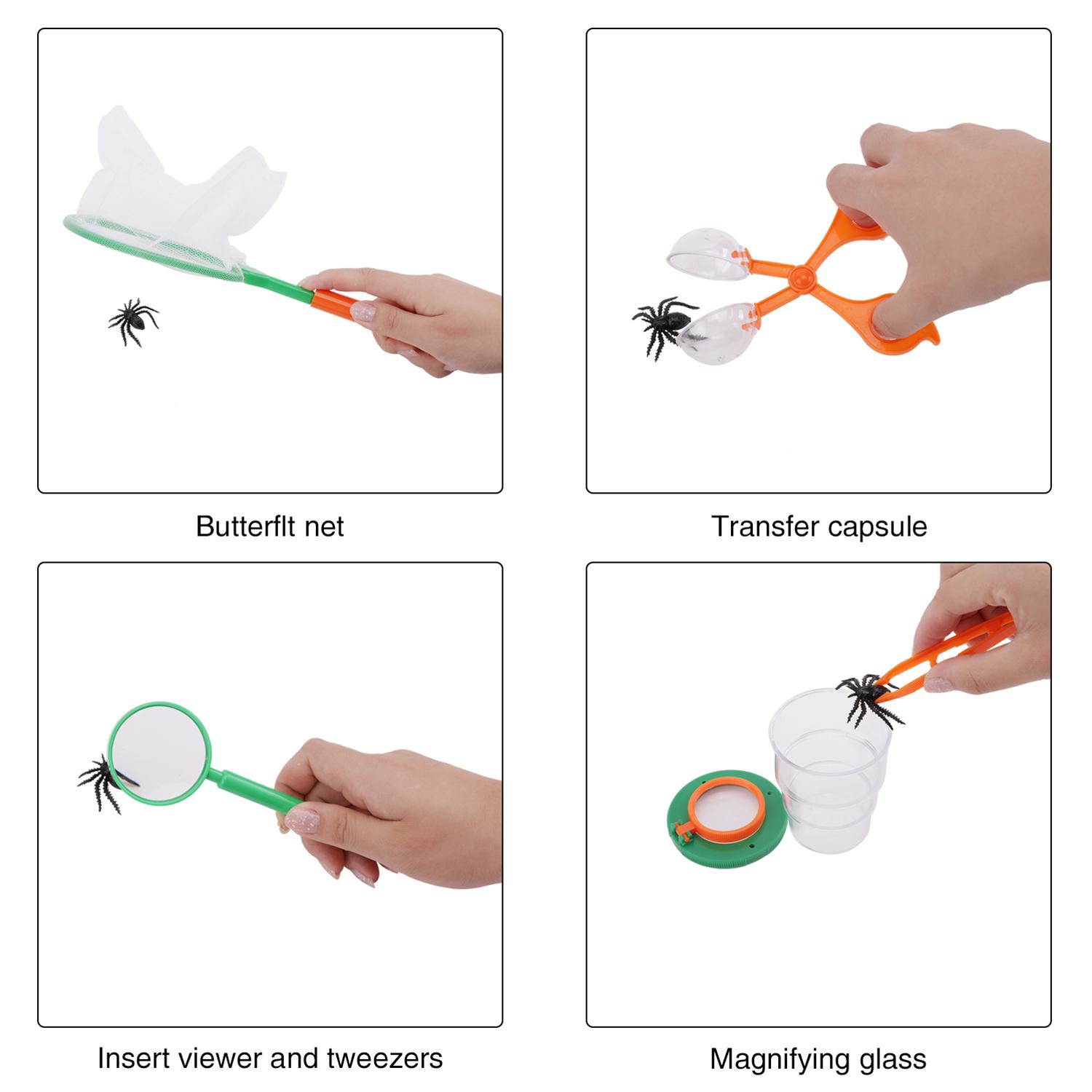 Butterflt net

Transfer capsule

Insert viewer and tweezers

Magnifying glass