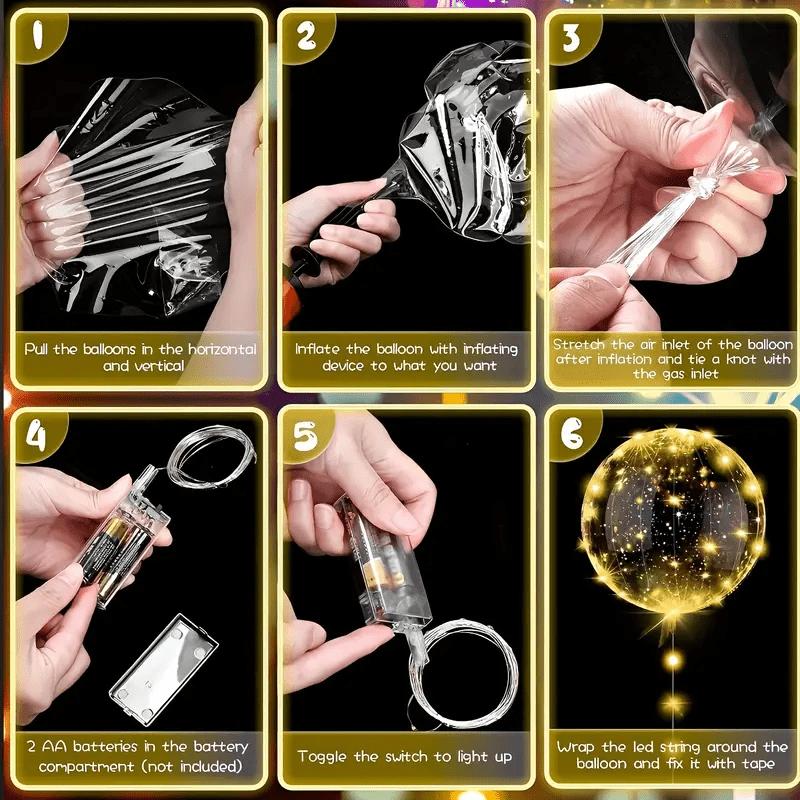 1

Pull the balloons in the horizontal and vertical

2

Inflate the balloon with inflating device to what you want

3

Stretch the air inlet of the balloon after inflation and tie a knot with the gas inlet

4

2 AA batteries in the battery compartment (not included)

5

Toggle the switch to light up

6

Wrap the led string around the balloon and fix it with tape