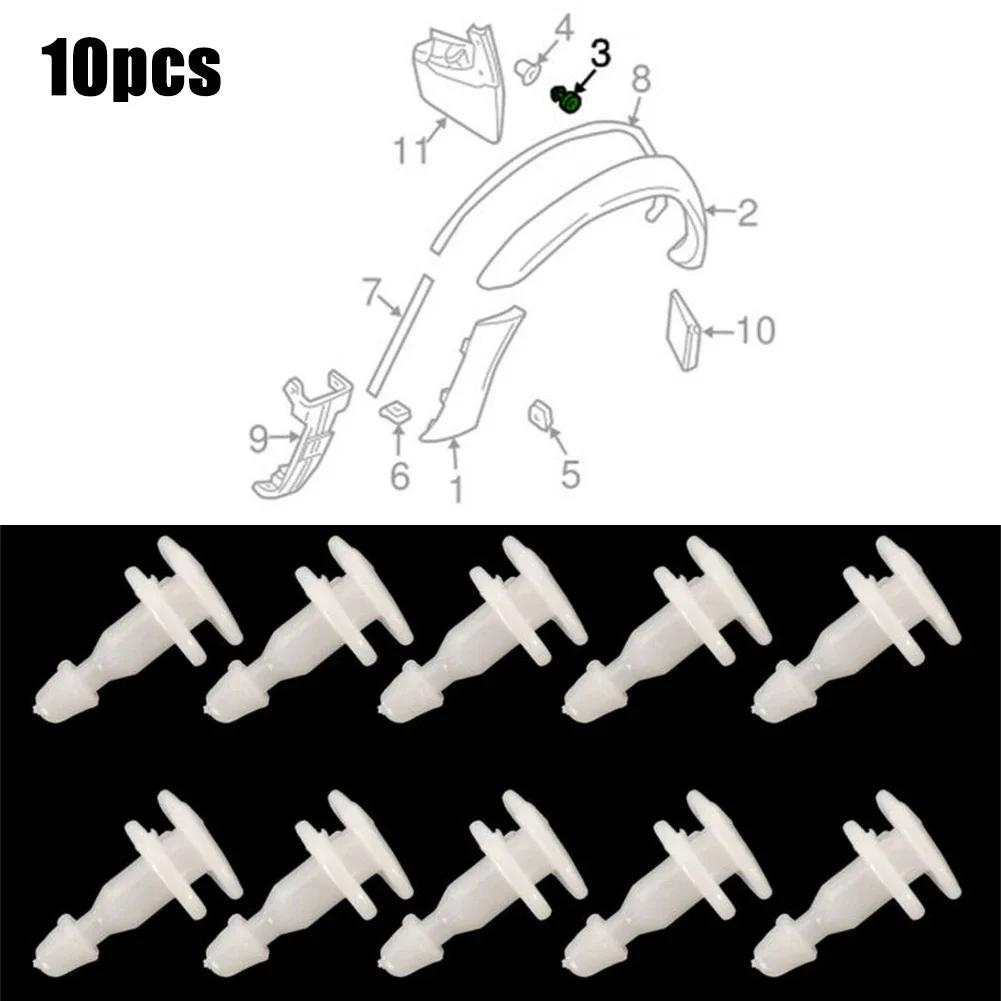 10pcs

4
3
8
11
2
7
10
9
6
1
5