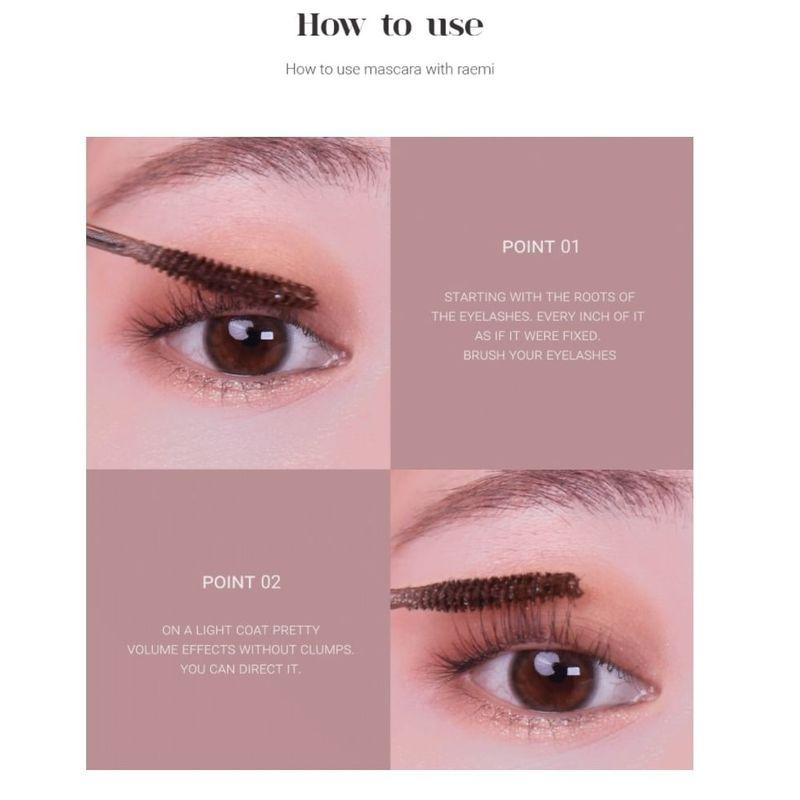 How to use

How to use mascara with raemi

POINT 01

STARTING WITH THE ROOTS OF THE EYELASHES. EVERY INCH OF IT AS IF IT WERE FIXED. BRUSH YOUR EYELASHES

POINT 02

ON A LIGHT COAT PRETTY VOLUME EFFECTS WITHOUT CLUMPS. YOU CAN DIRECT IT.