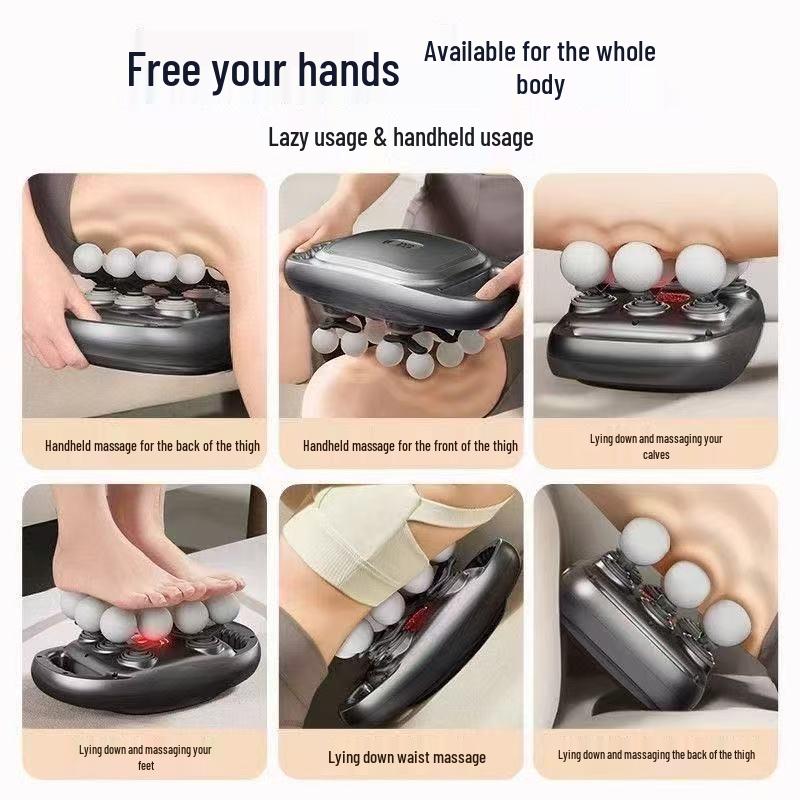 Free your hands

Available for the whole body

Lazy usage & handheld usage

Handheld massage for the back of the thigh

Handheld massage for the front of the thigh

Lying down and massaging your calves

Lying down and massaging your feet

Lying down waist massage

Lying down and massaging the back of the thigh