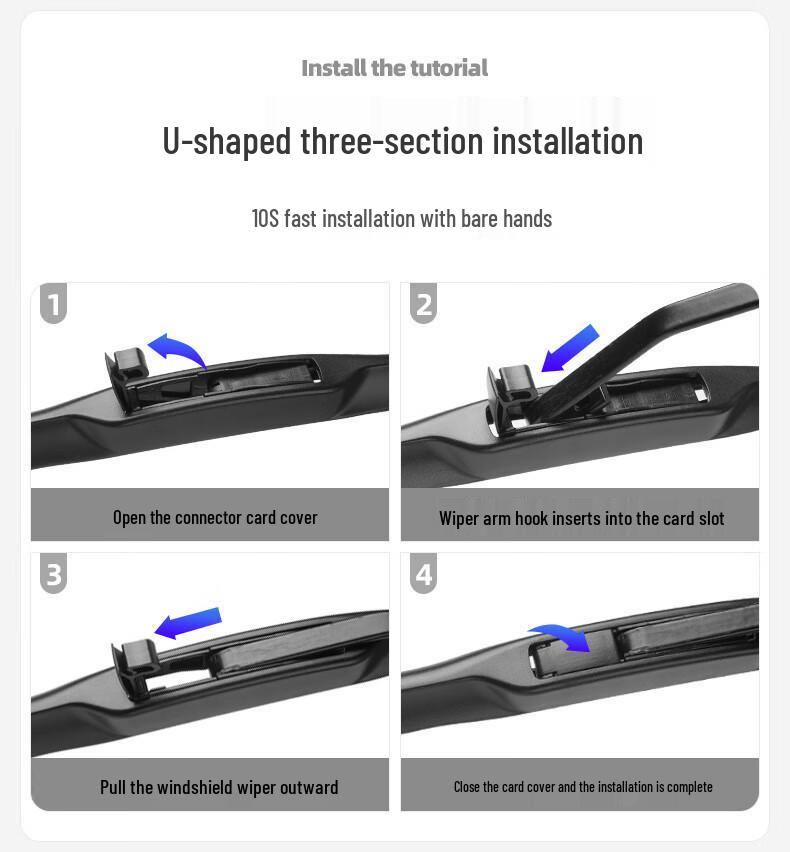 Install the tutorial

U-shaped three-section installation

10S fast installation with bare hands

1

Open the connector card cover

2

Wiper arm hook inserts into the card slot

3

Pull the windshield wiper outward

4

Close the card cover and the installation is complete