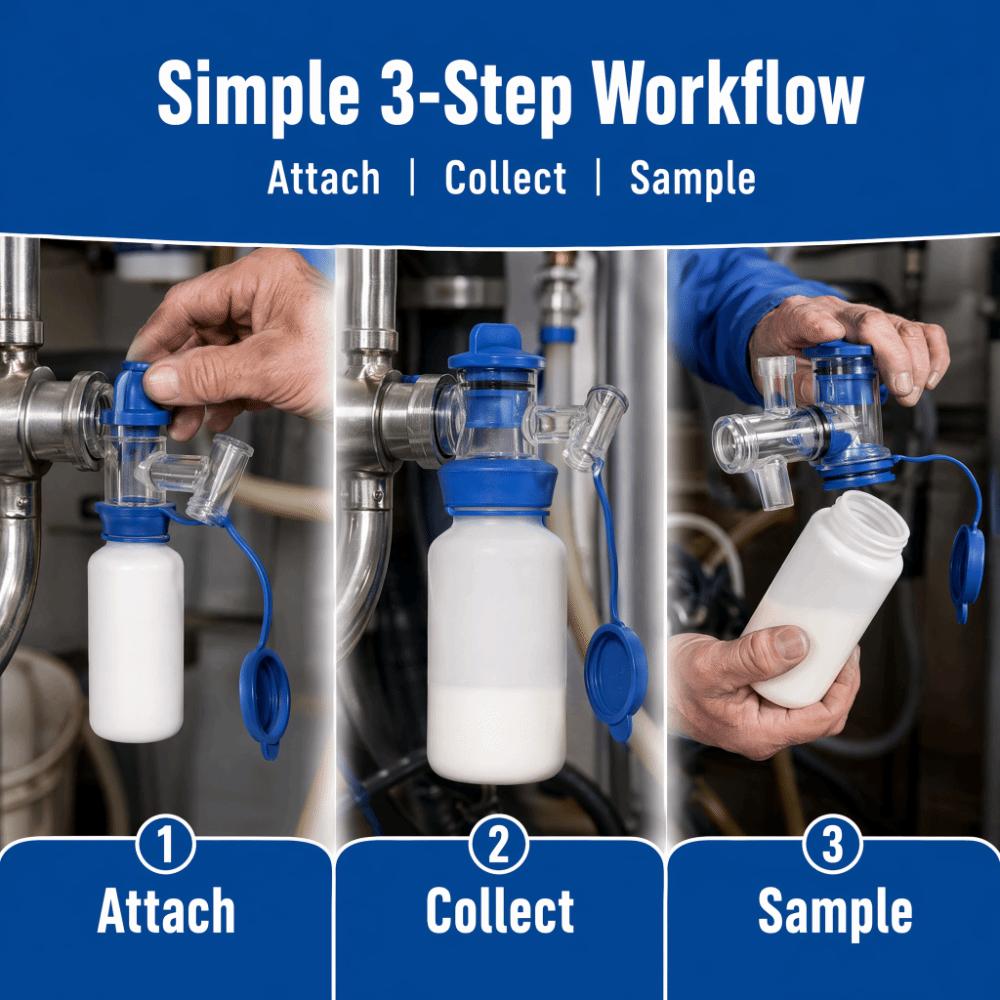 Simple 3-Step Workflow

Attach | Collect | Sample

1
Attach

2
Collect

3
Sample