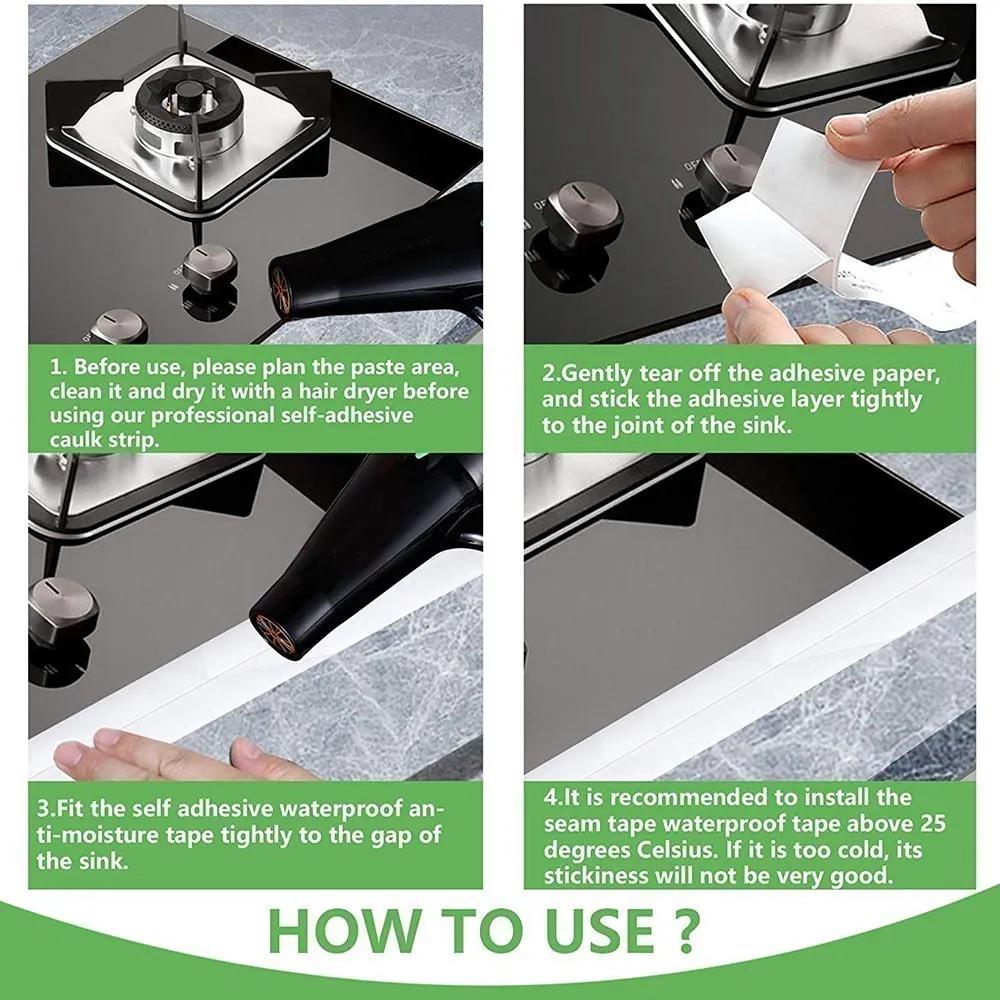 1. Before use, please plan the paste area, clean it and dry it with a hair dryer before using our professional self-adhesive caulk strip.

2.Gently tear off the adhesive paper, and stick the adhesive layer tightly to the joint of the sink.

3.Fit the self adhesive waterproof anti-moisture tape tightly to the gap of the sink.

4.It is recommended to install the seam tape waterproof tape above 25 degrees Celsius. If it is too cold, its stickiness will not be very good.

HOW TO USE ?