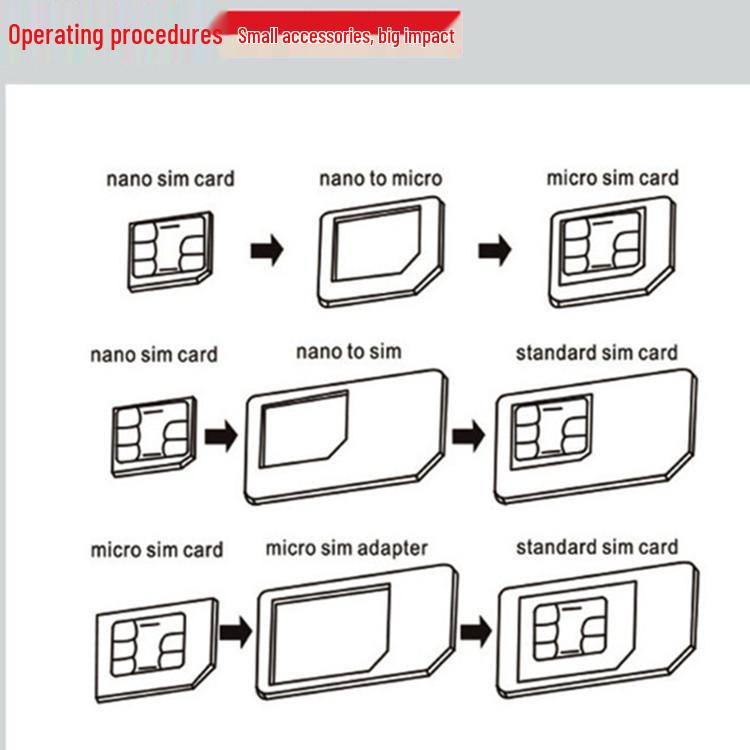 Operating procedures Small accessories, big impact

nano sim card
nano to micro
micro sim card

nano sim card
nano to sim
standard sim card

micro sim card
micro sim adapter
standard sim card