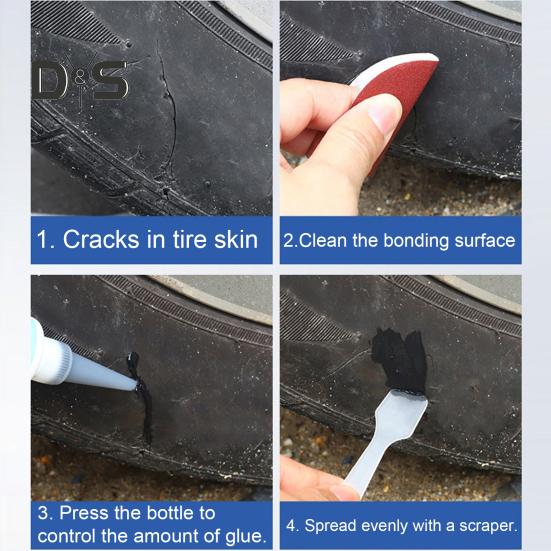 D&S

1. Cracks in tire skin

2.Clean the bonding surface

3. Press the bottle to control the amount of glue.

4. Spread evenly with a scraper.