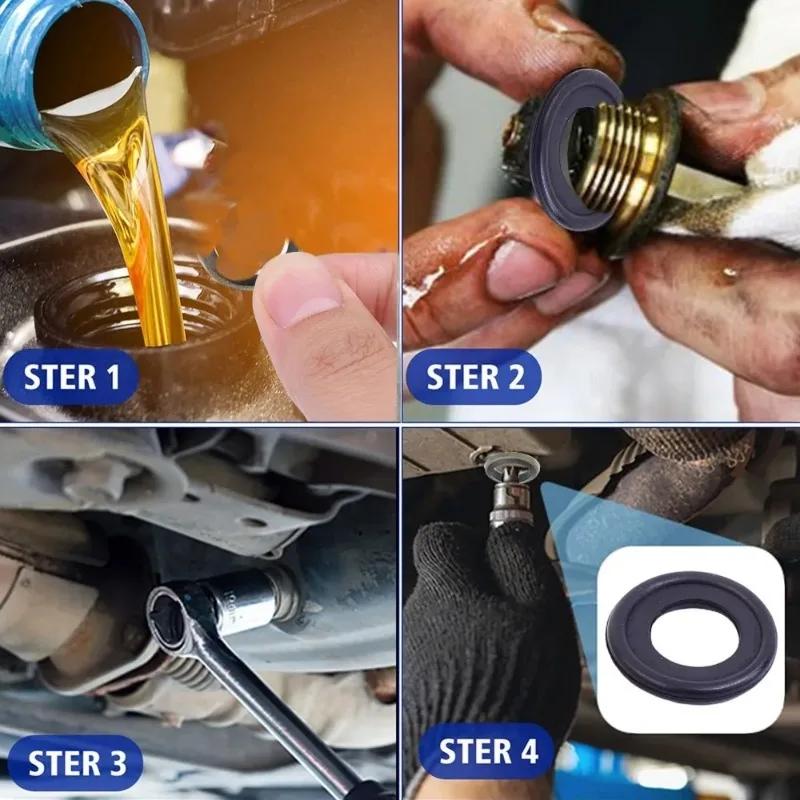 STER 1

STER 2

STER 3

STER 4