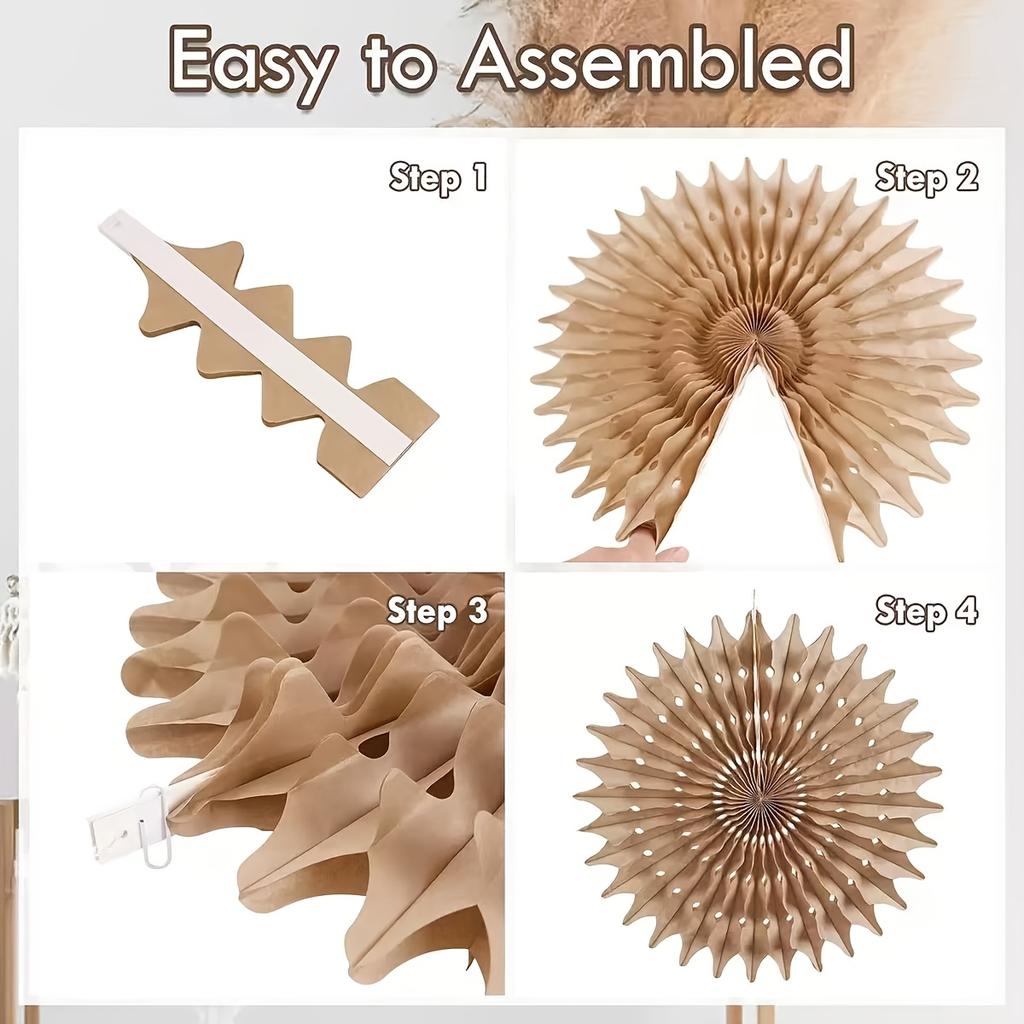 Easy to Assembled

Step 1

Step 2

Step 3

Step 4