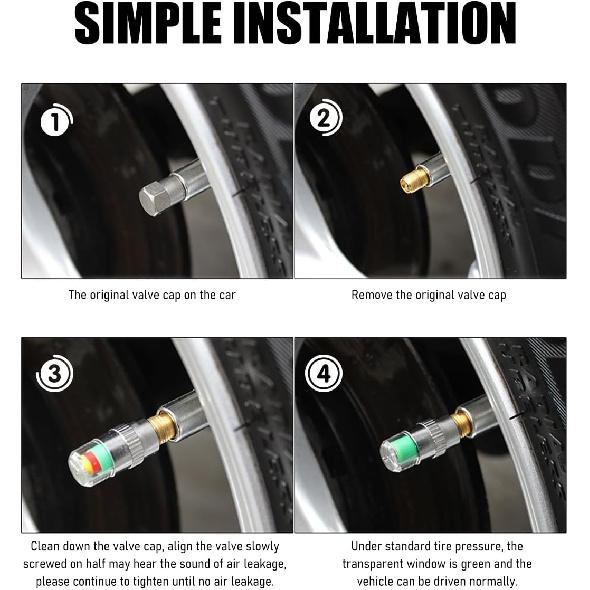 SIMPLE INSTALLATION

1

The original valve cap on the car

2

Remove the original valve cap

3

Clean down the valve cap, align the valve slowly screwed on half may hear the sound of air leakage, please continue to tighten until no air leakage.

4

Under standard tire pressure, the transparent window is green and the vehicle can be driven normally.