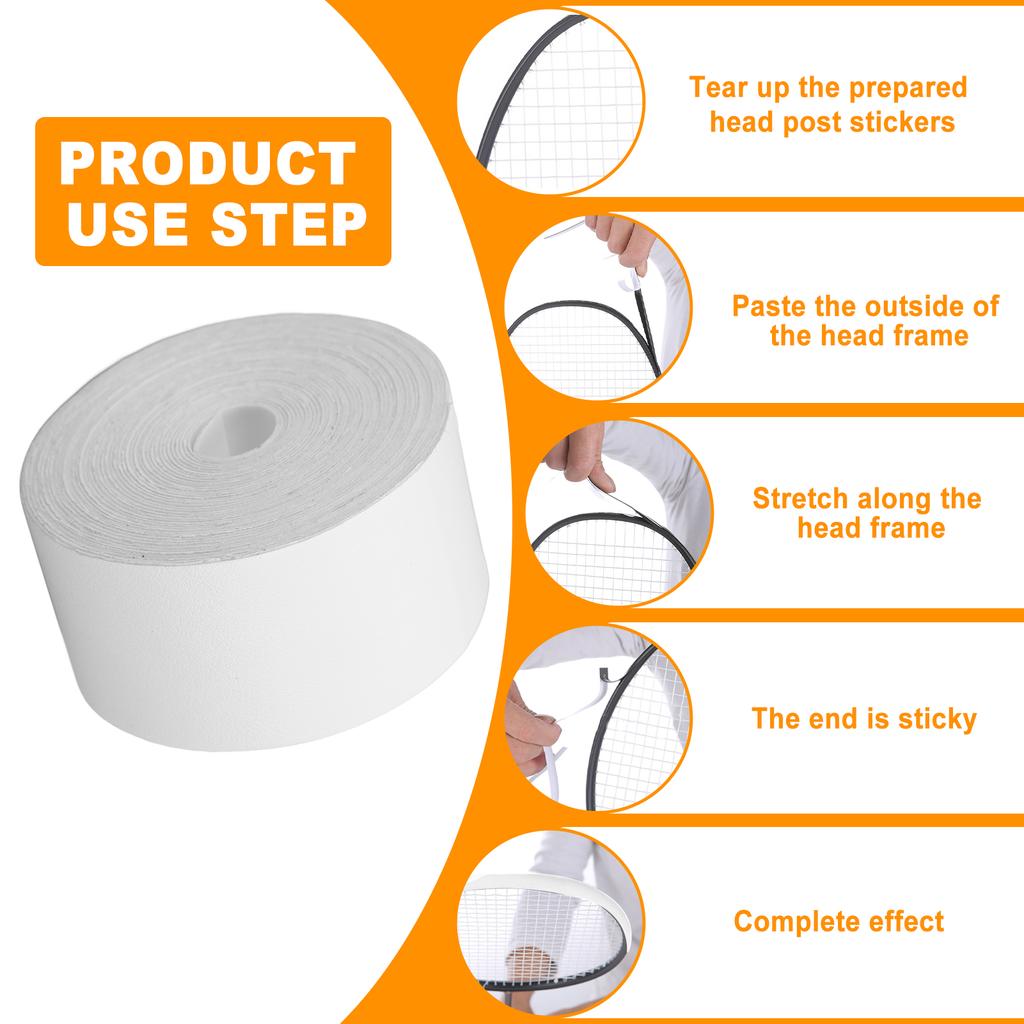 PRODUCT USE STEP

Tear up the prepared head post stickers

Paste the outside of the head frame

Stretch along the head frame

The end is sticky

Complete effect